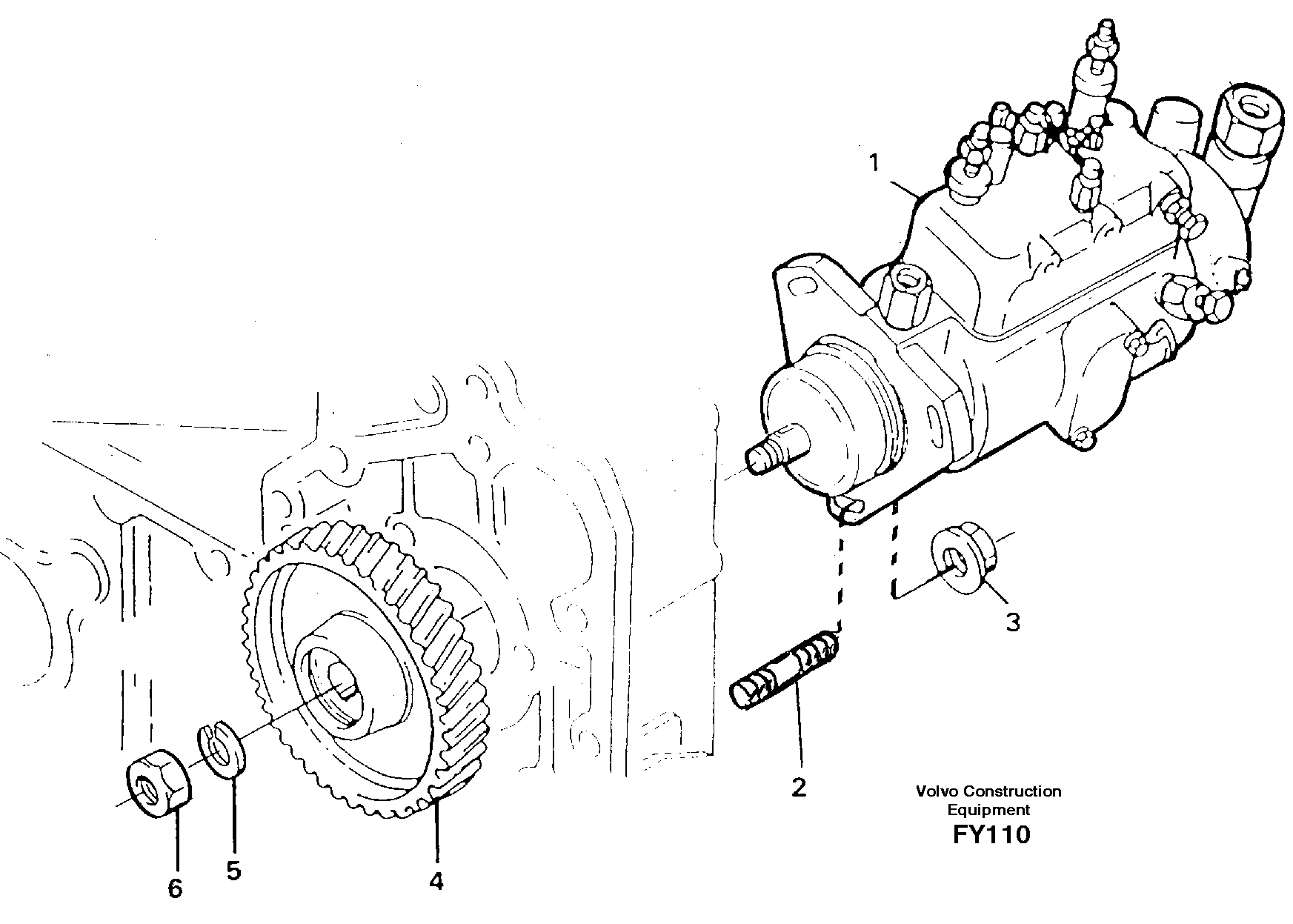 1

3

2

Volvo Construction
Equipment
FY110

6

5

4