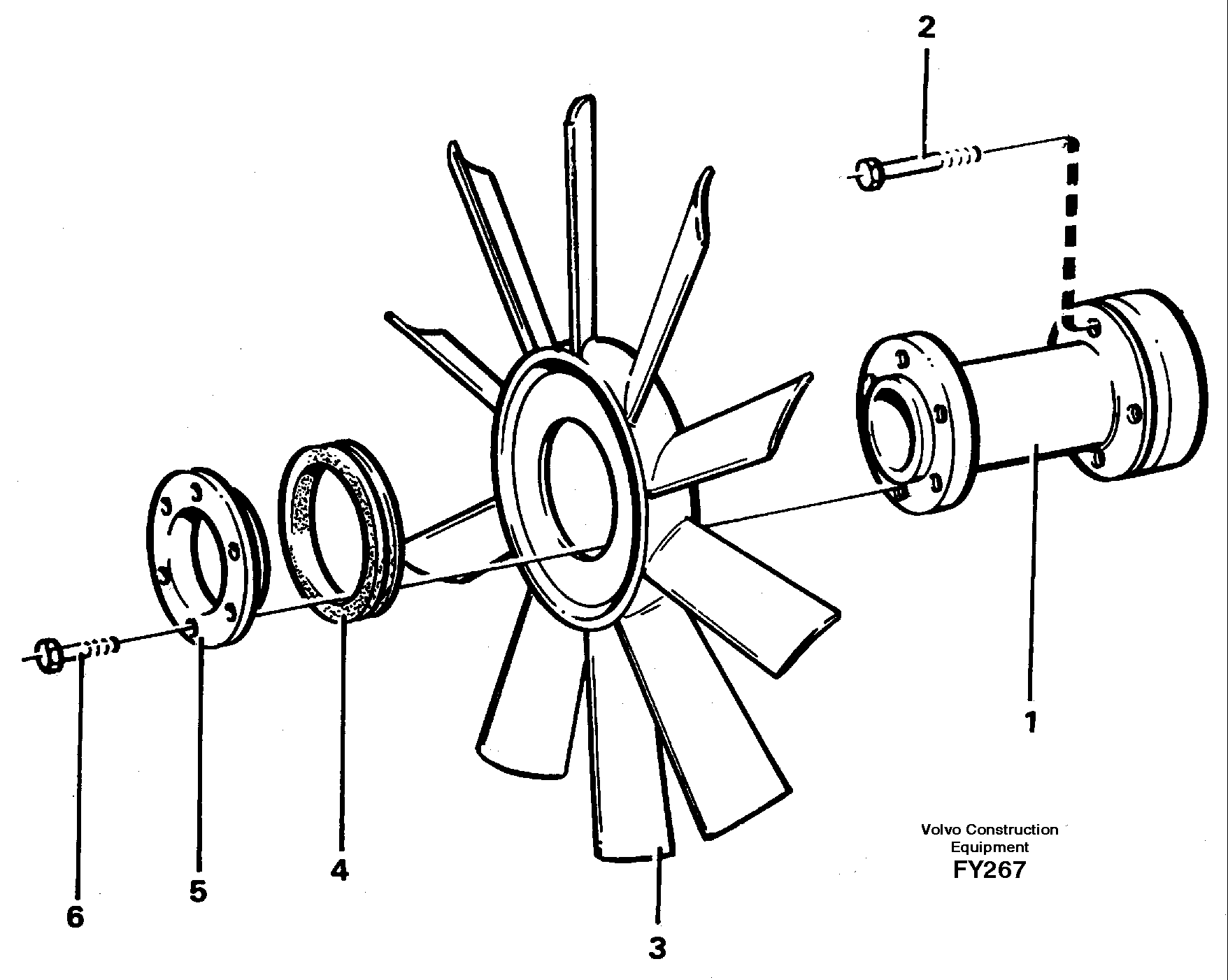 2

1

6

5

4

3

Volvo Construction Equipment
FY267