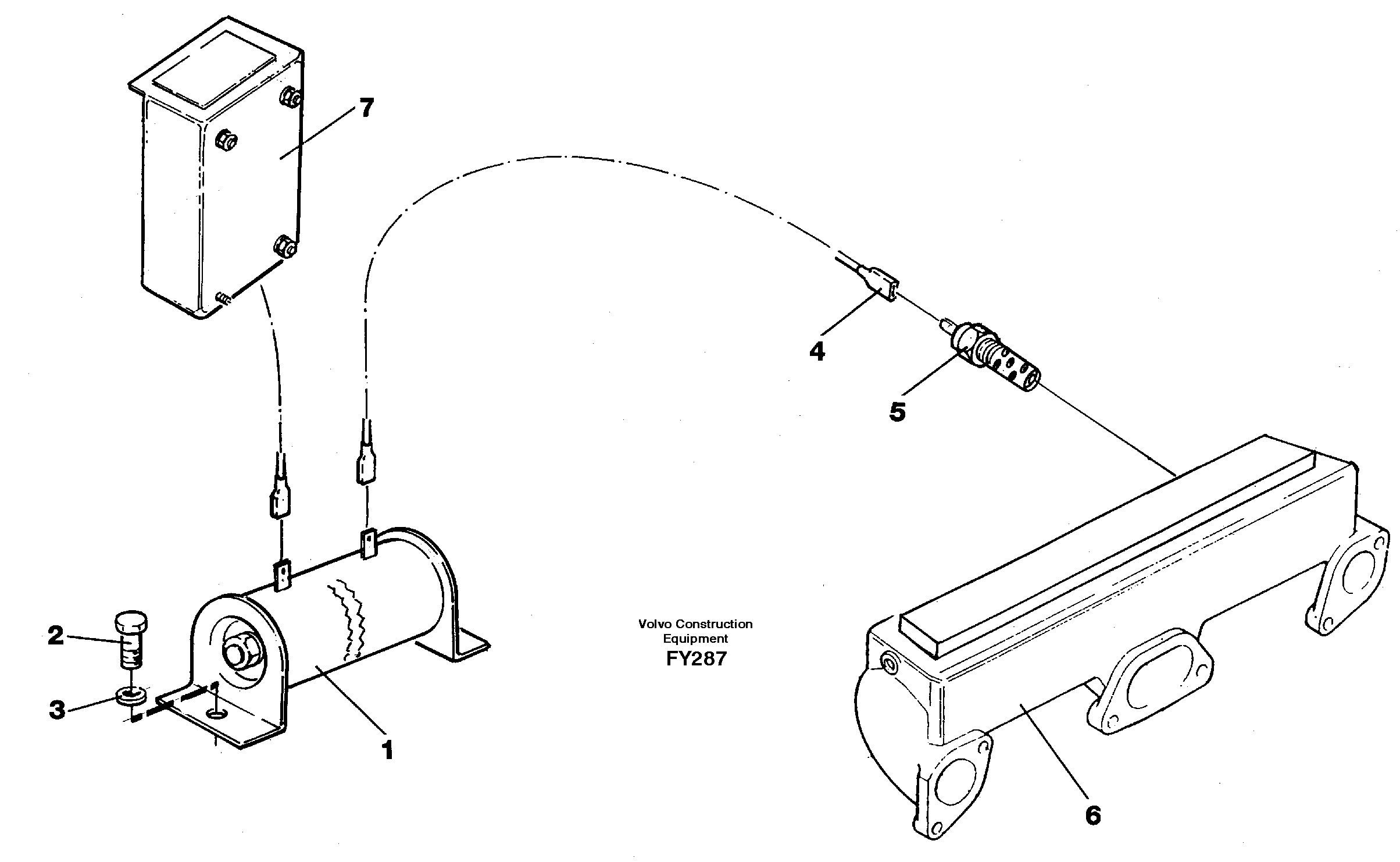 7

4

5

2

3

1

Volvo Construction Equipment
FY287

6