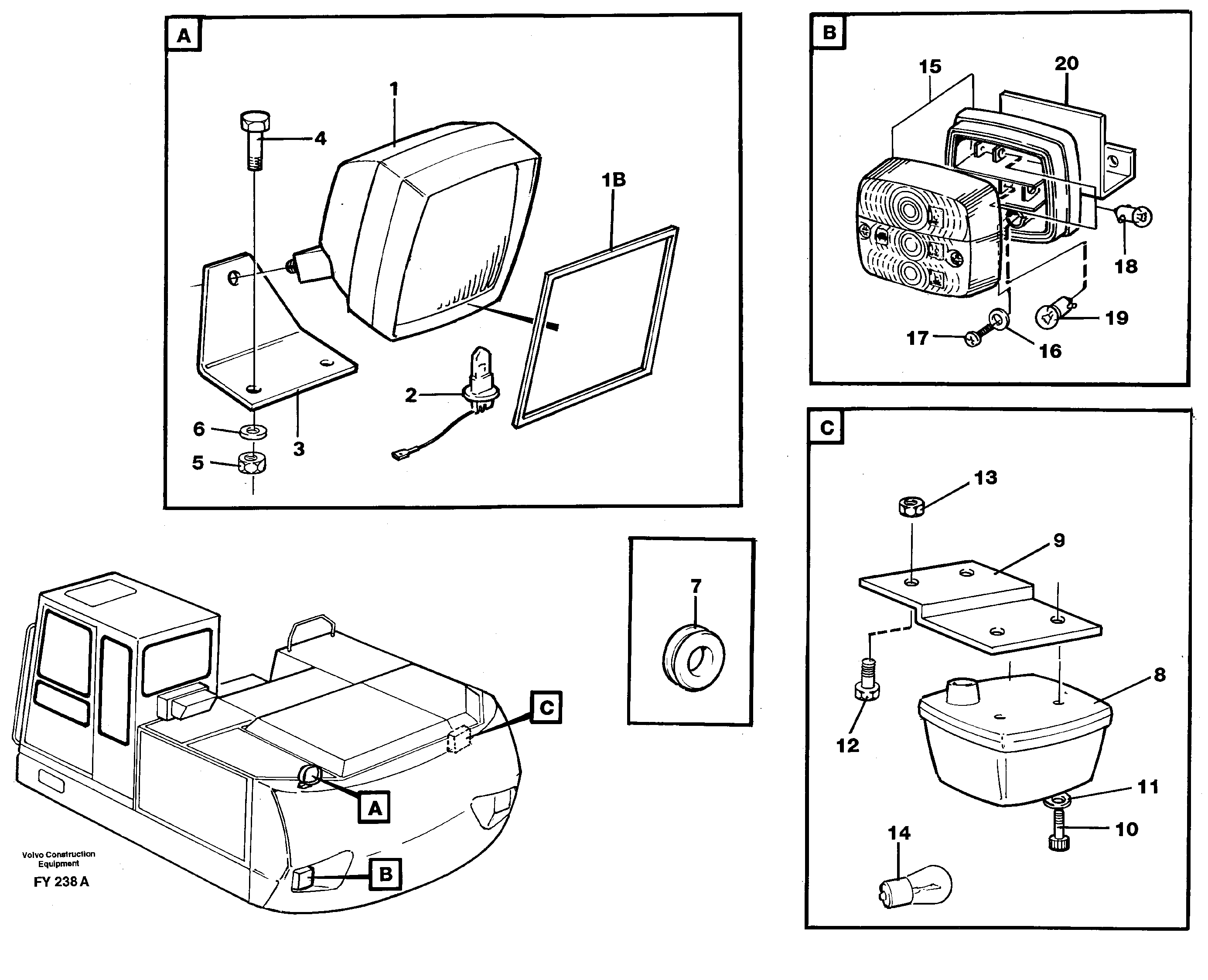 A

1

4

1B

2

6

3

5

B

15

20

18

19

17

16

C

13

9

8

12

11

10

14

7

C

A

B

Volvo Construction Equipment

FY 238 A