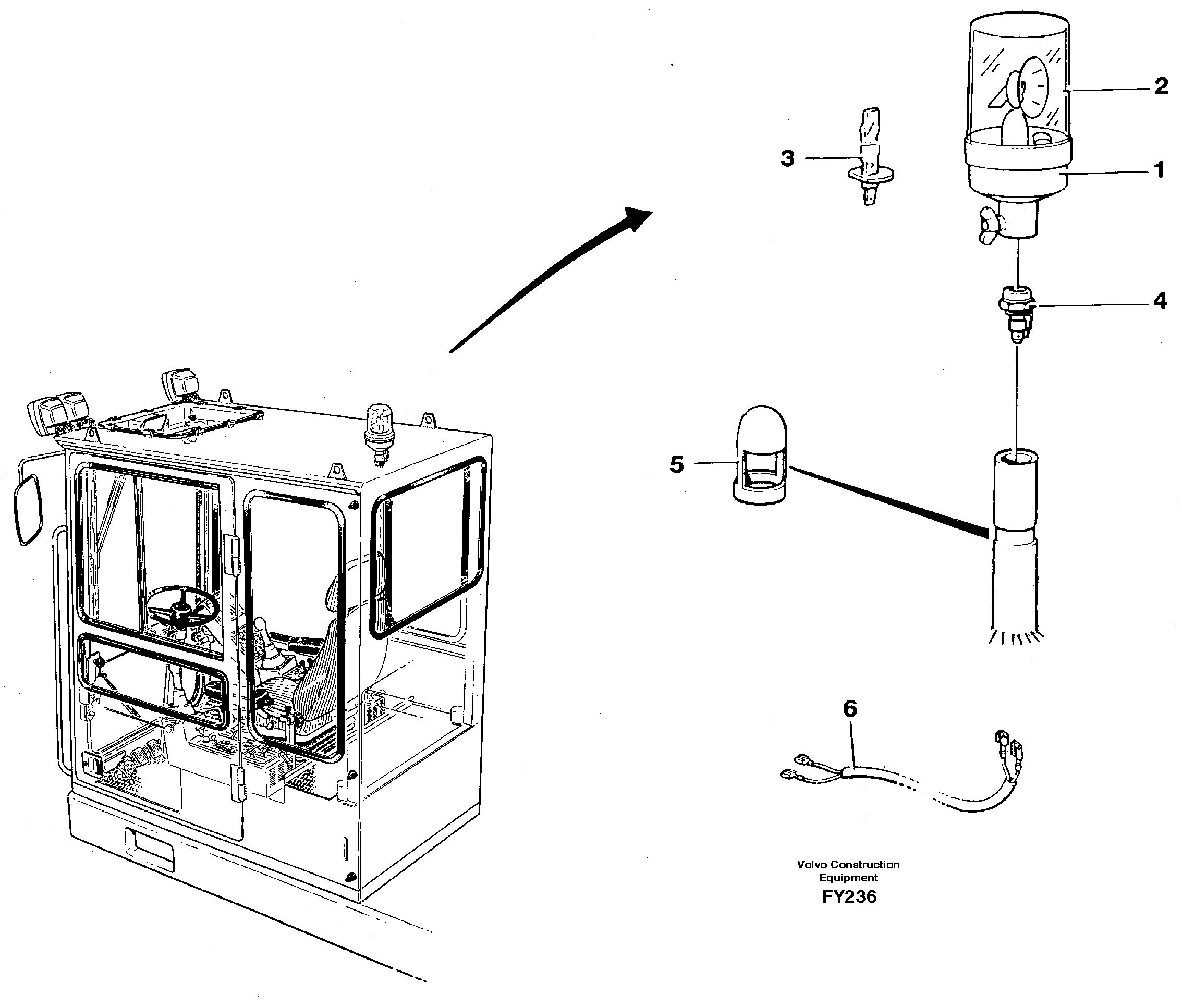 2

3

1

4

5

6

Volvo Construction Equipment
FY236