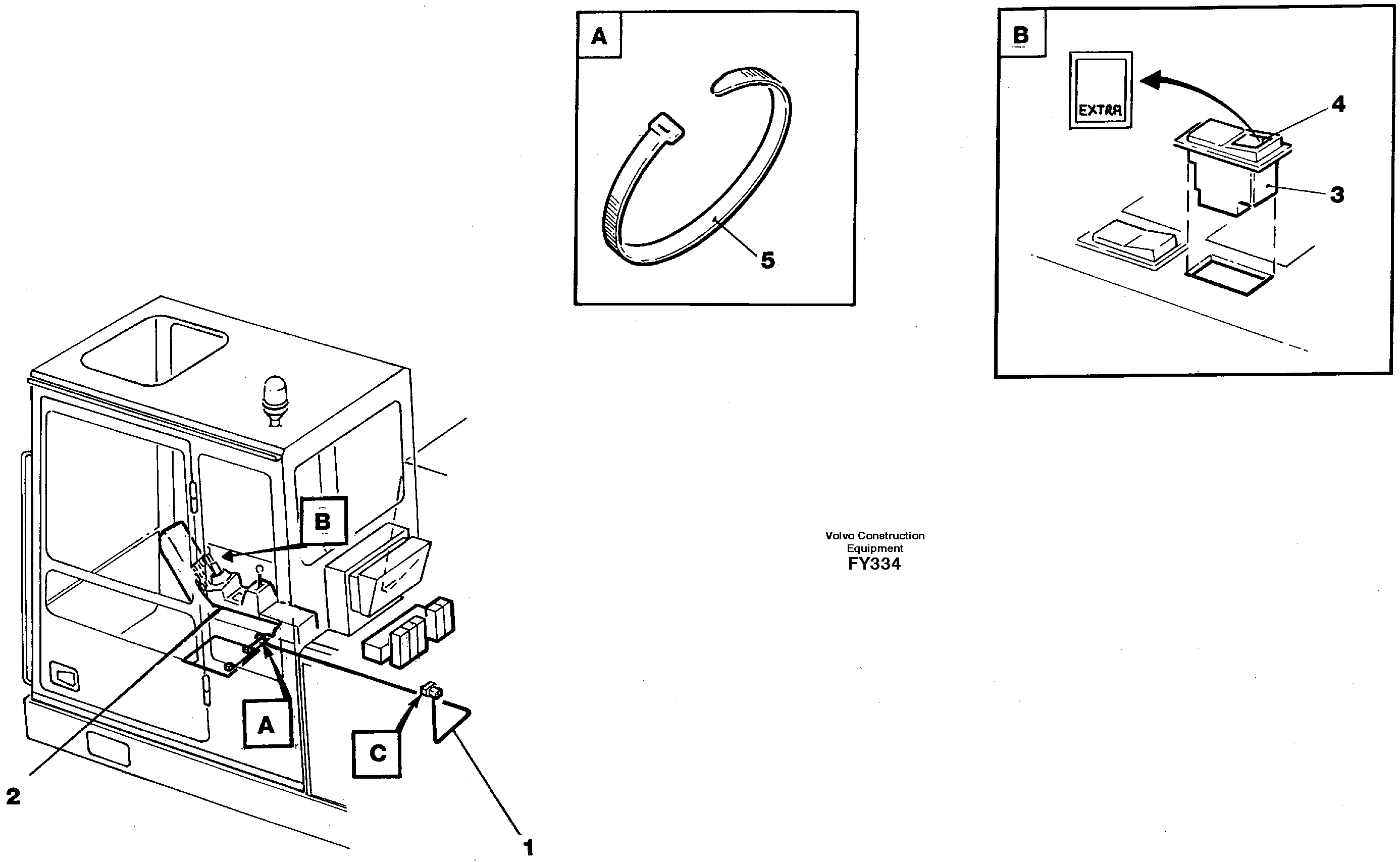 A

5

B

EXTRA

4

3

B

A

C

2

1

Volvo Construction Equipment
FY334