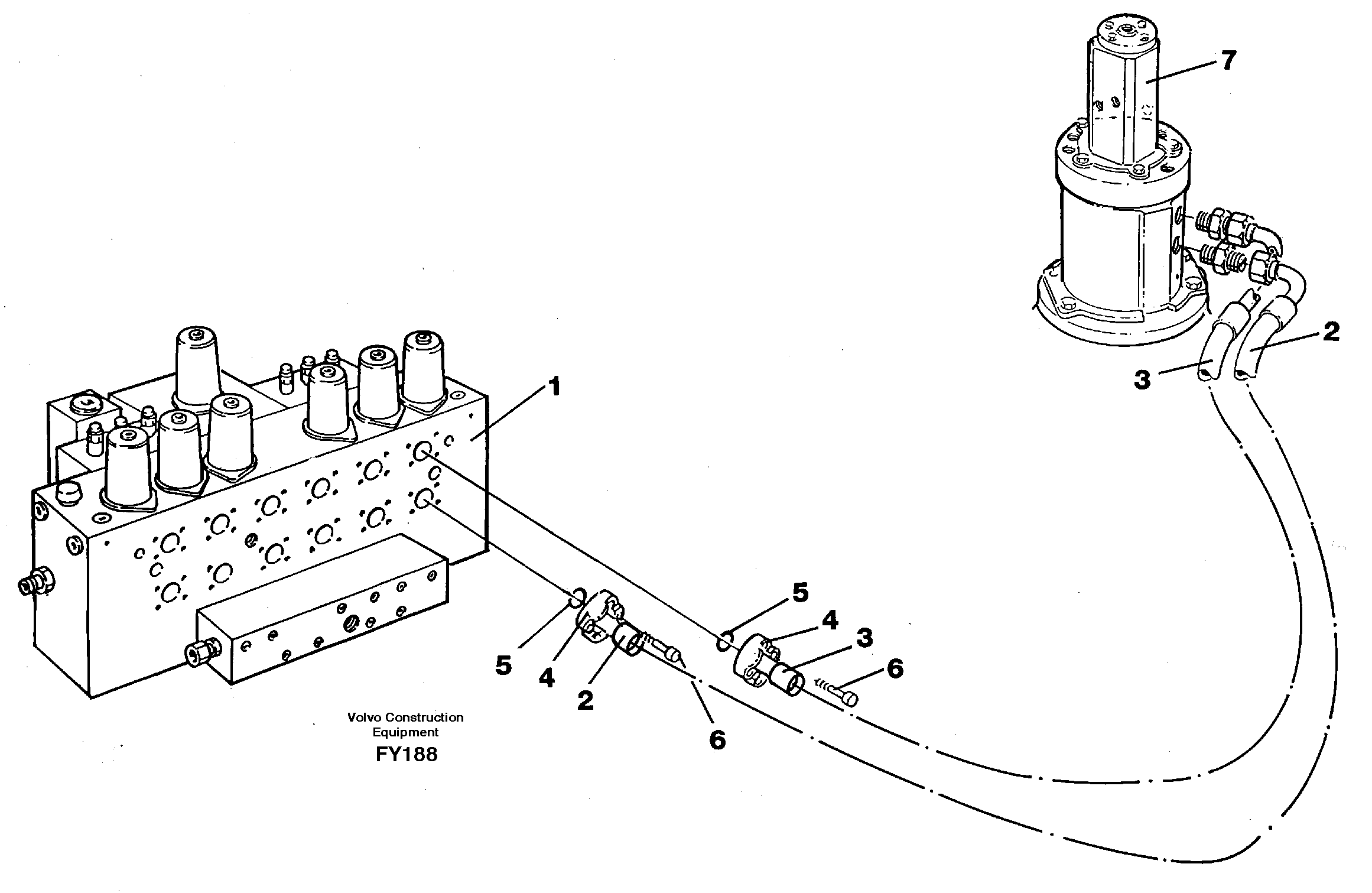 7

2

3

1

5

4

3

6

5

4

2

6

Volvo Construction Equipment

FY188