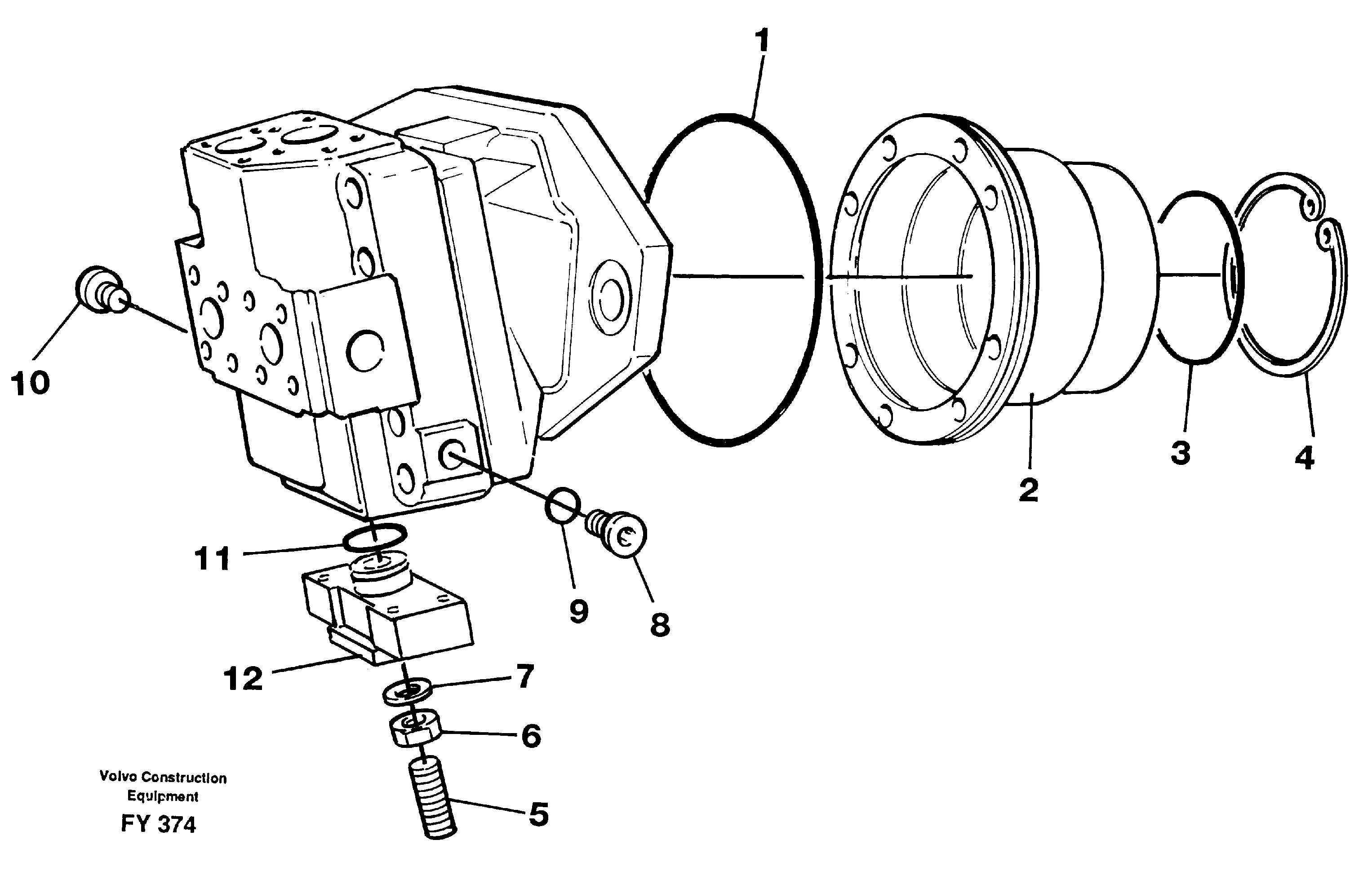 1
10
2
3
4
11
9
8
12
7
6
5
Volvo Construction Equipment
FY 374