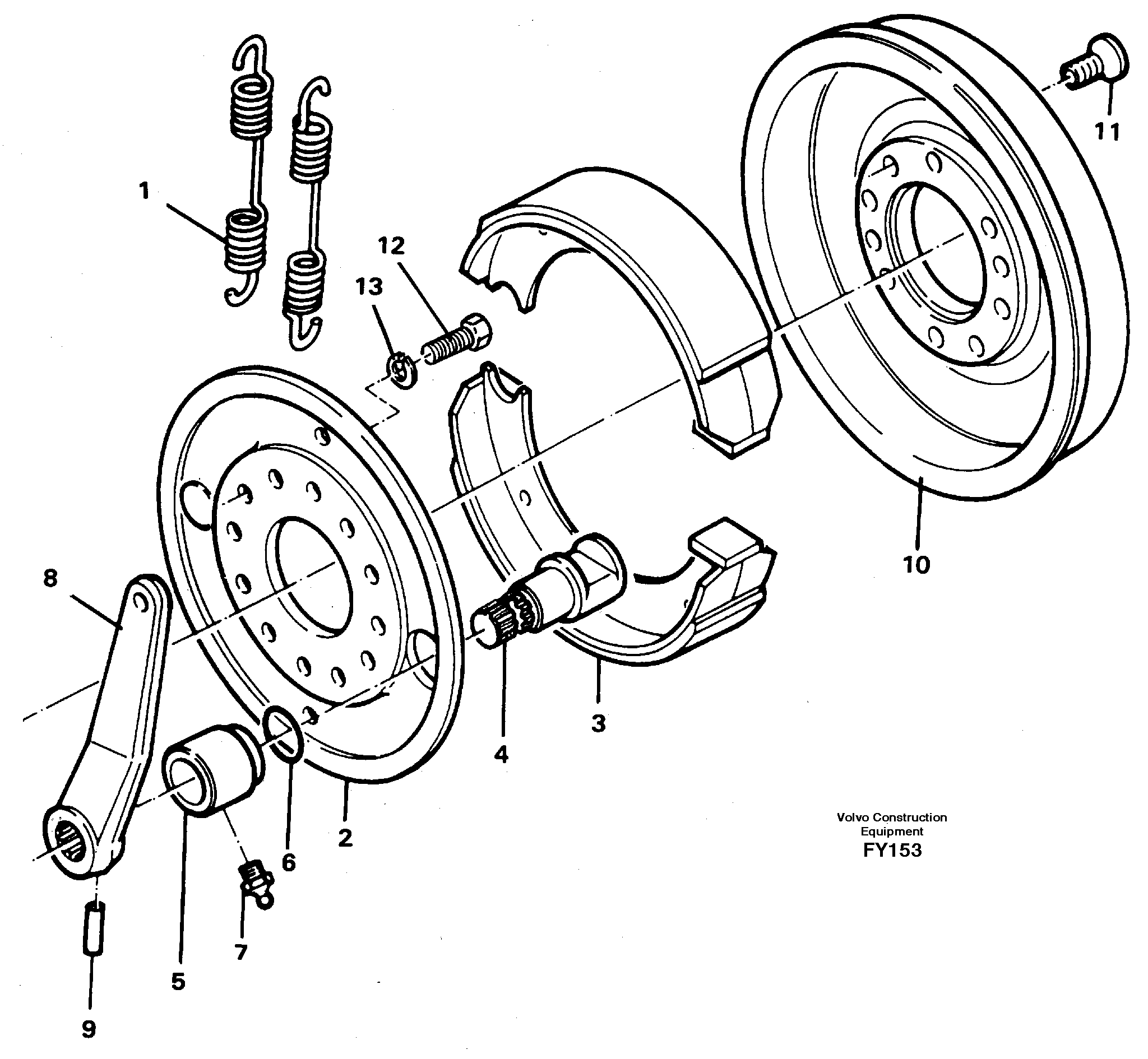 11

1

12

13

10

8

3

4

2

6

5

7

9

Volvo Construction Equipment
FY153