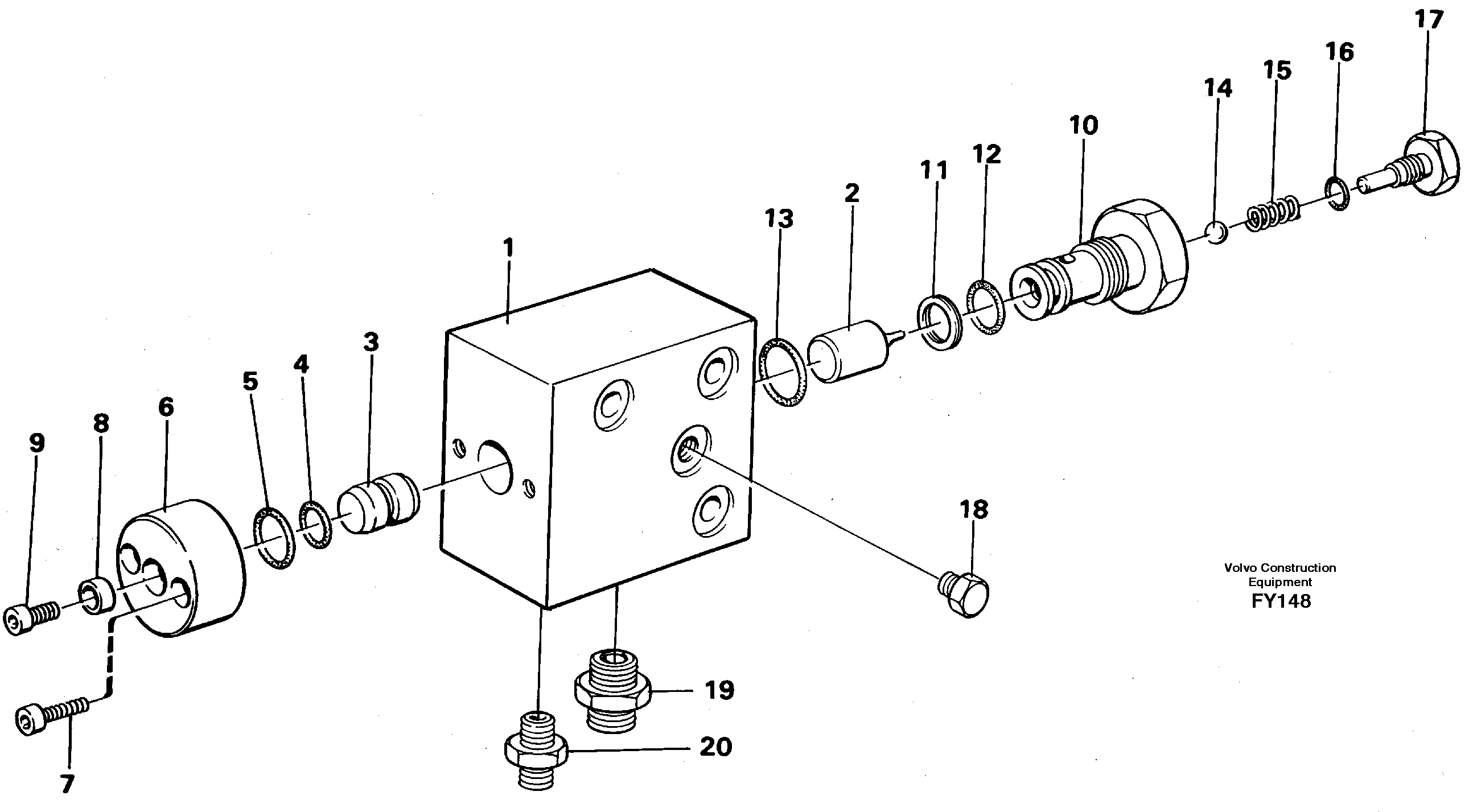 17
16
15
14
10
12
11
2
13
1
3
4
5
6
8
9
18
Volvo Construction Equipment
FY148
19
20
7