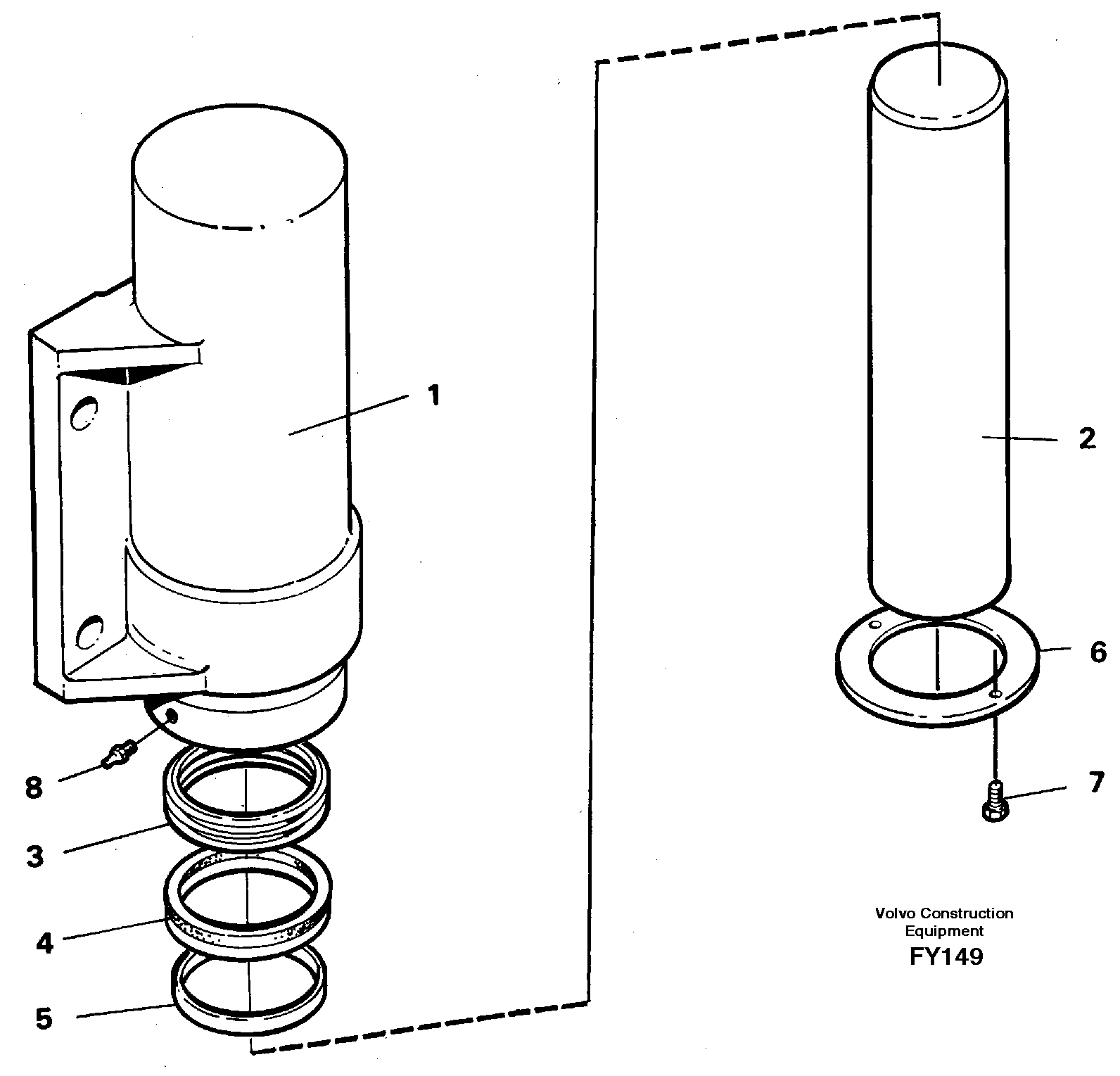 1
2
6
8
7
3
4
5
Volvo Construction Equipment
FY149