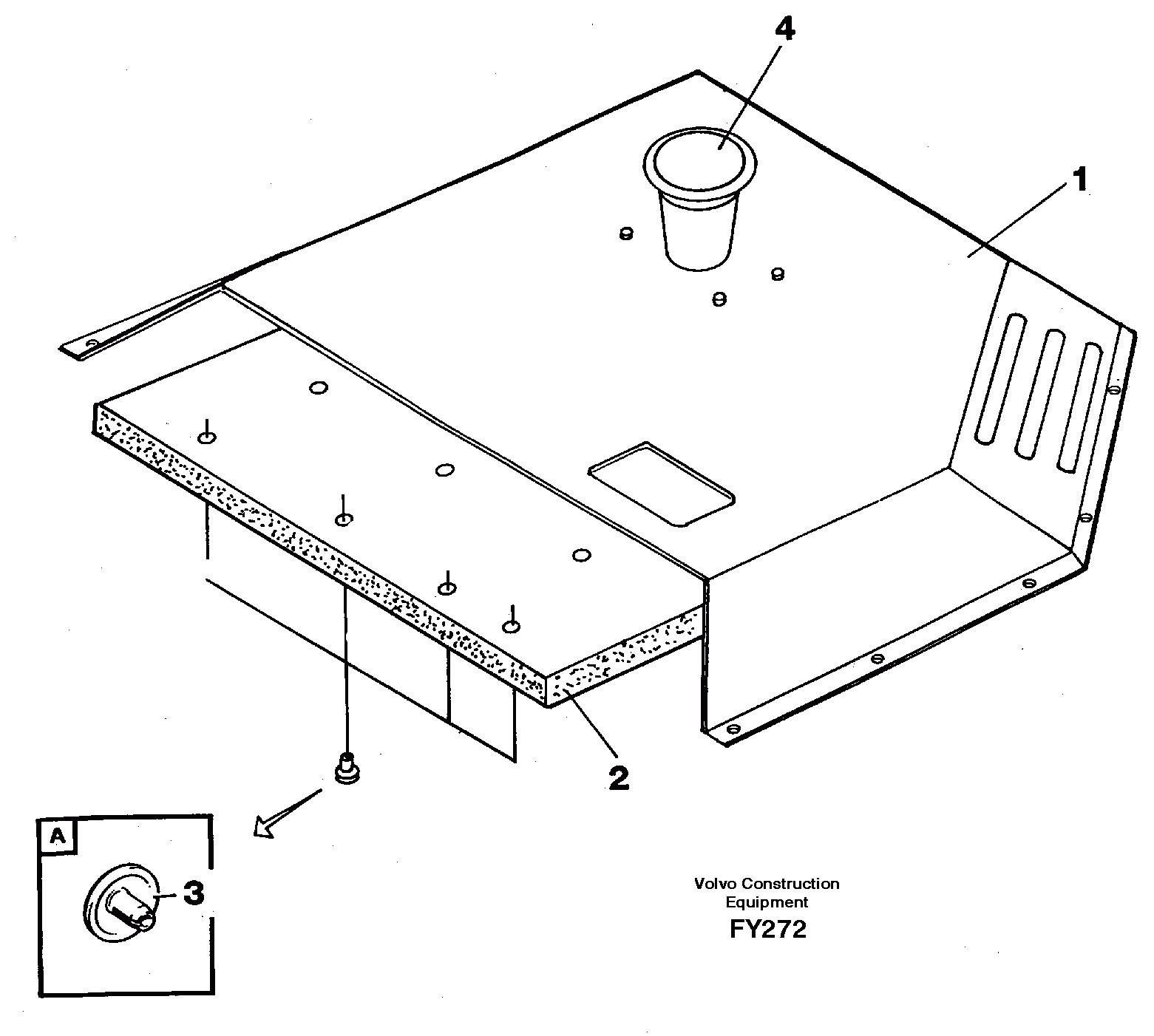 4

1

2

A

3

Volvo Construction Equipment

FY272