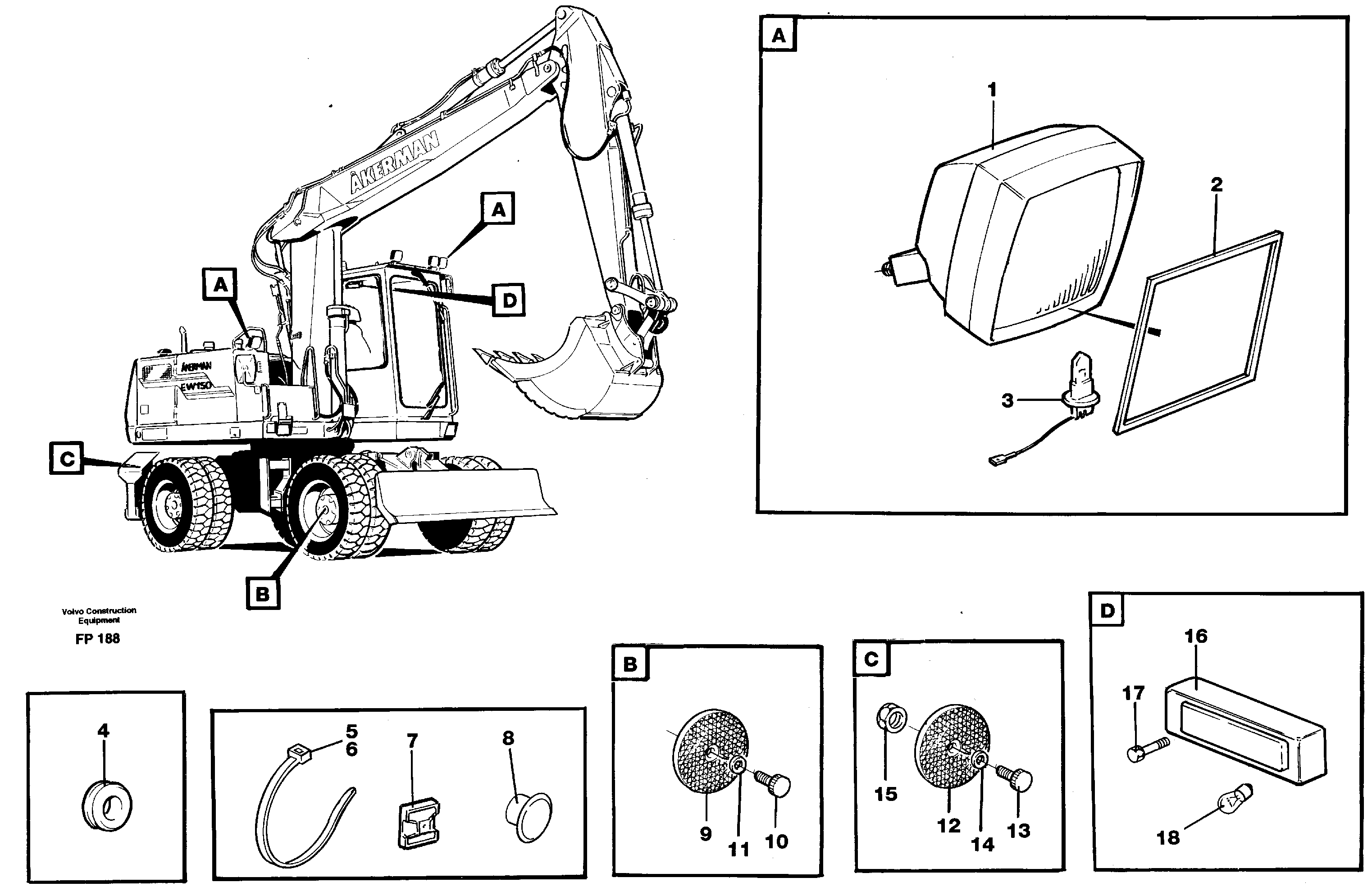 ÅKERMAN

A

A

D

ÅKERMAN

EW150

C

B

Volvo Construction Equipment

FP 188

A

1

2

3

4

5

6

7

8

B

9

11

10

C

15

12

14

13

D

16

17

18