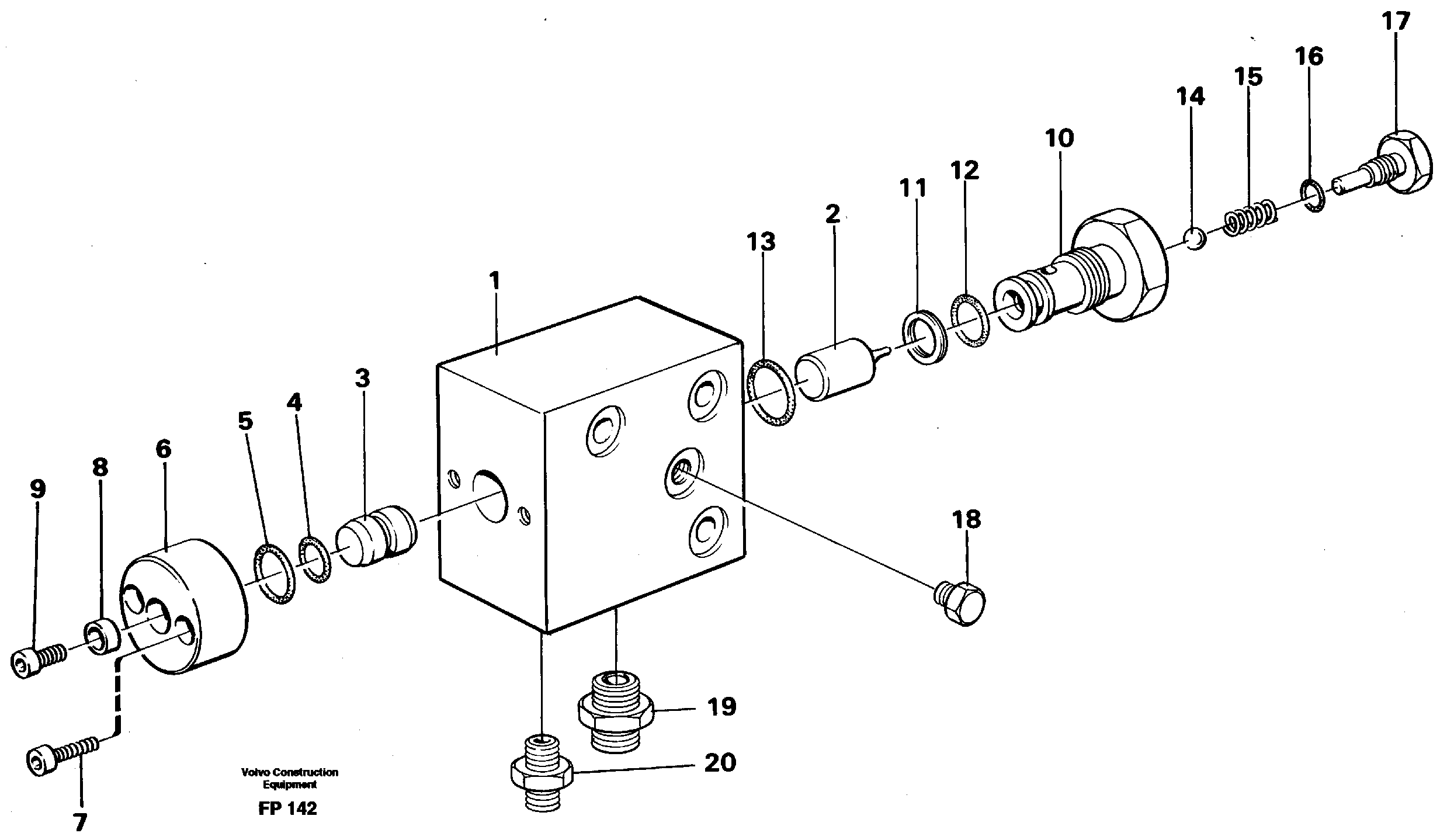 17
16
15
14
10
12
11
2
13
1
3
4
5
6
8
9
18
19
20
7
Volvo Construction Equipment
FP 142