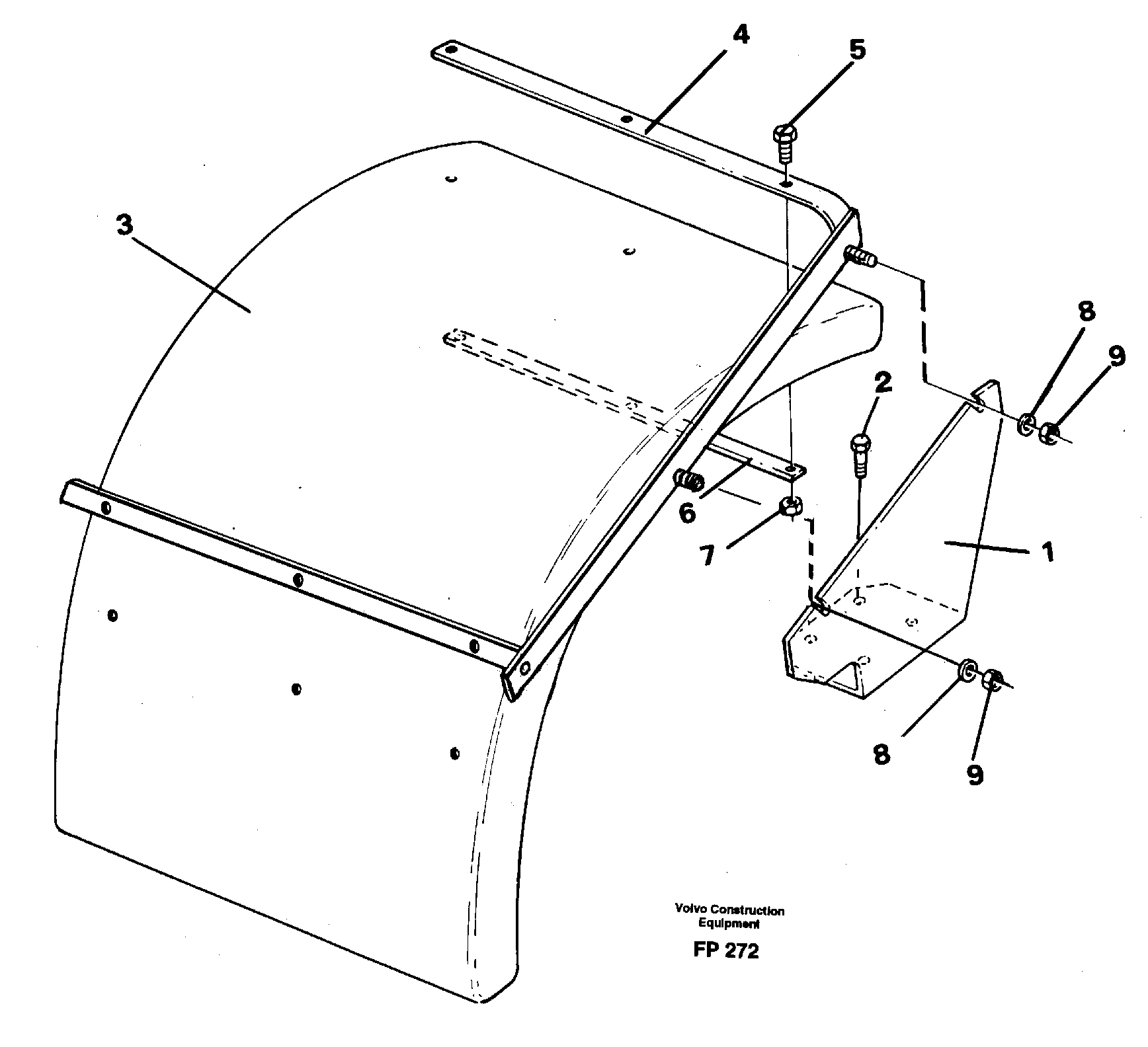 4
5
3
8
9
2
6
7
1
8
9
Volvo Construction Equipment
FP 272