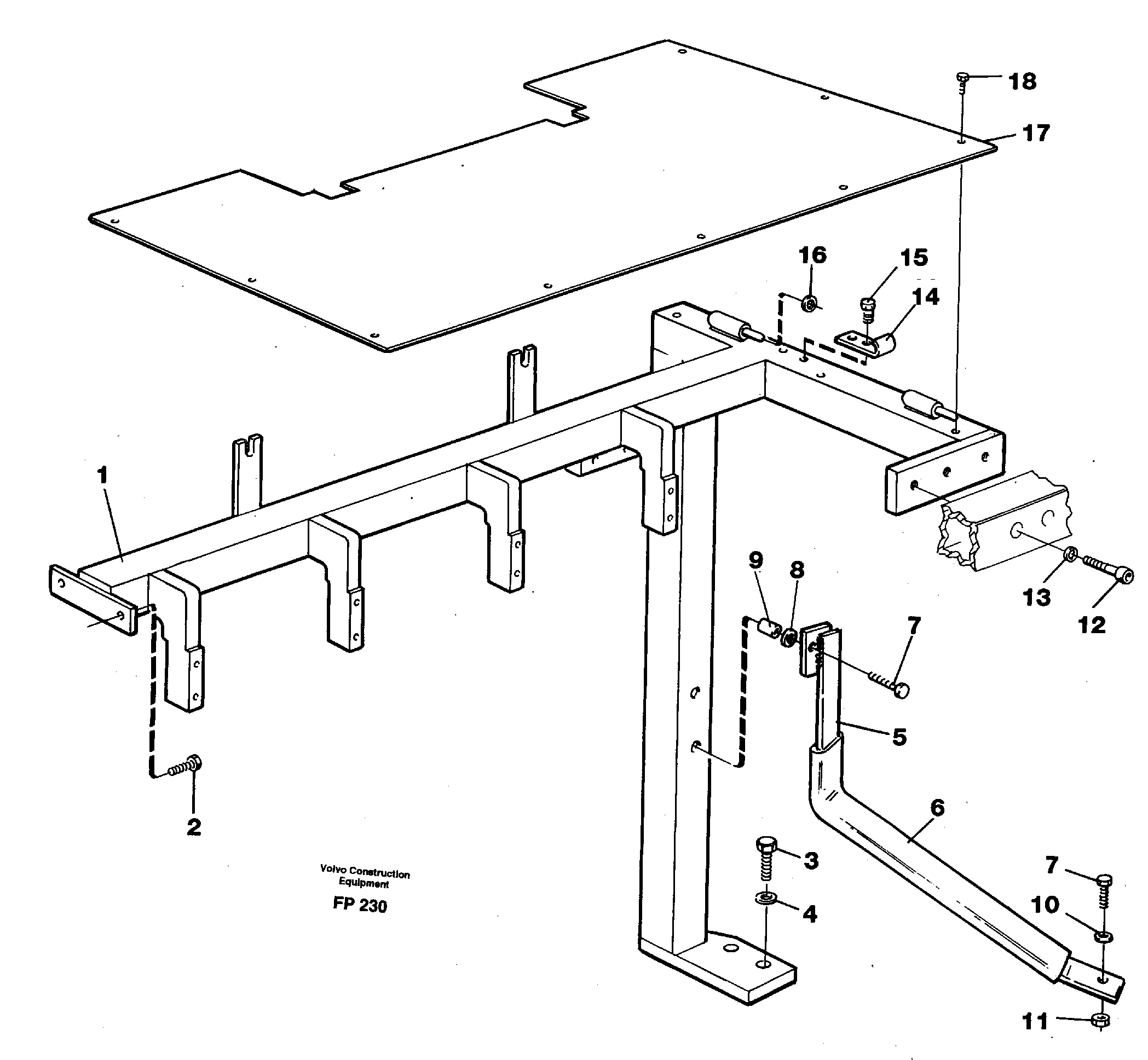 18
17
16
15
14
1
9
8
13
12
7
5
2
6
3
4
7
10
11
Volvo Construction Equipment
FP 230