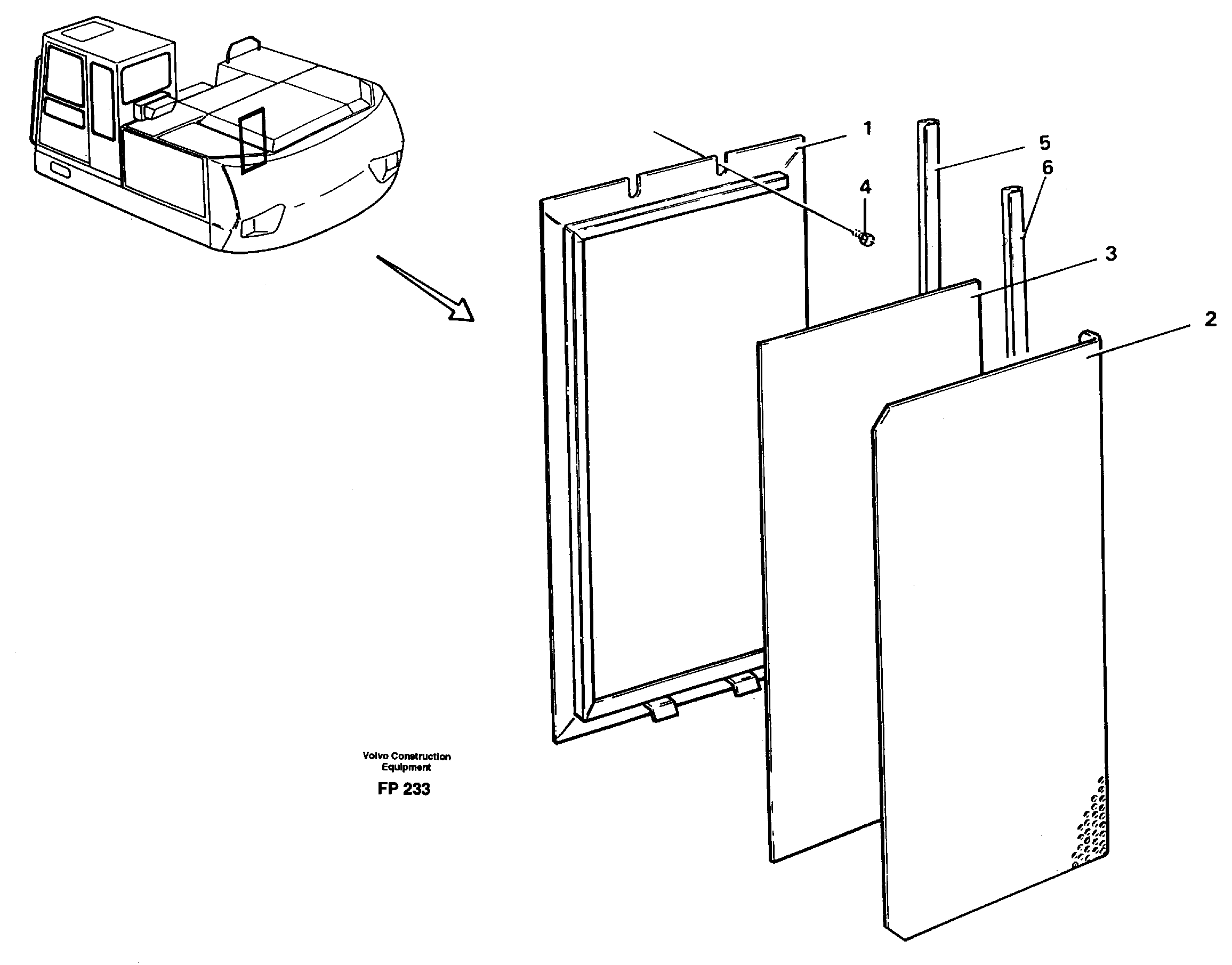 1
5
6
4
3
2

Volvo Construction Equipment
FP 233