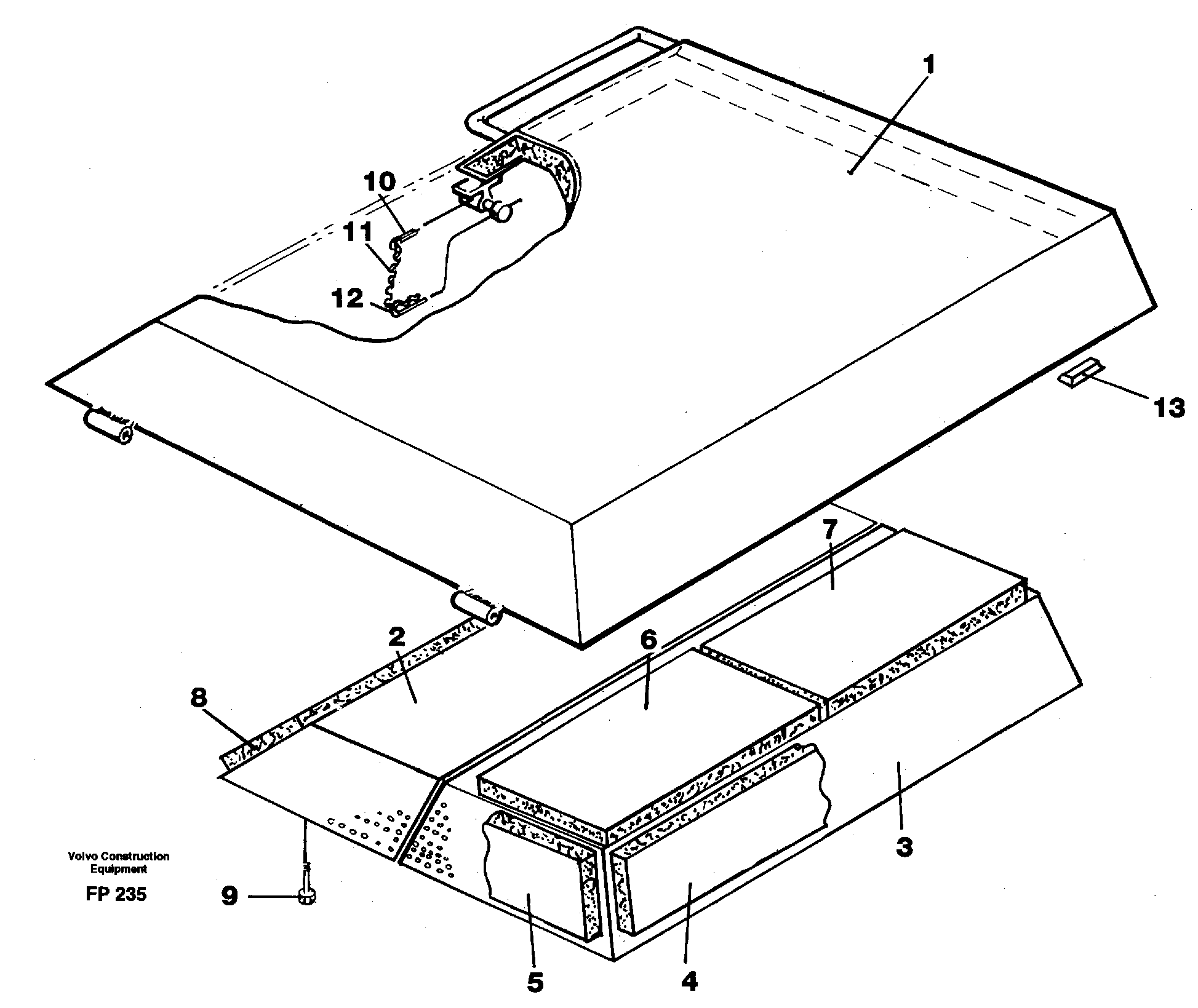 1

10

11

12

13

7

2

6

8

3

Volvo Construction Equipment

FP 235

9

5

4