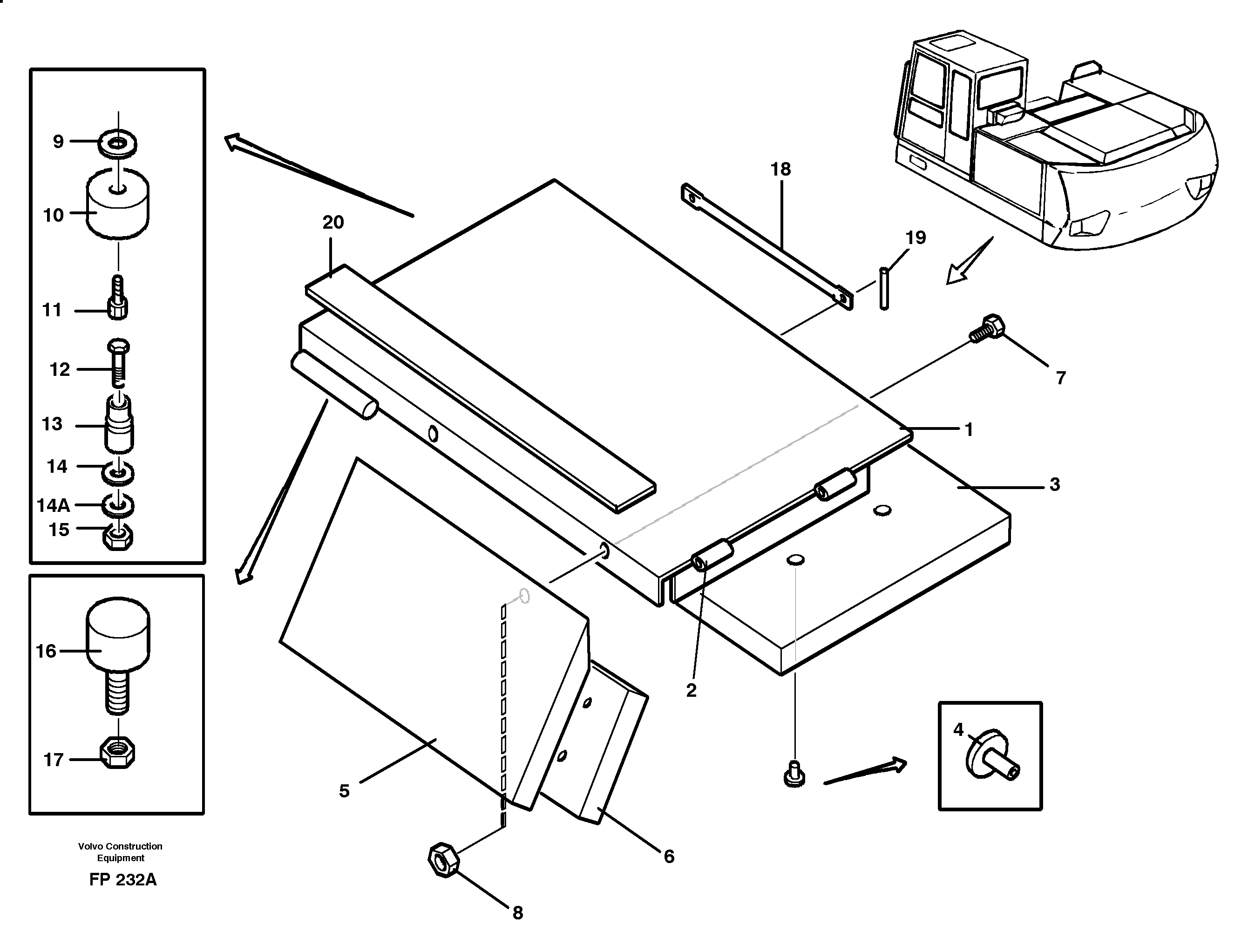 9
10
11
12
13
14
14A
15
16
17

20
18
19
7
1
3
2
4
5
6
8

Volvo Construction Equipment
FP 232A