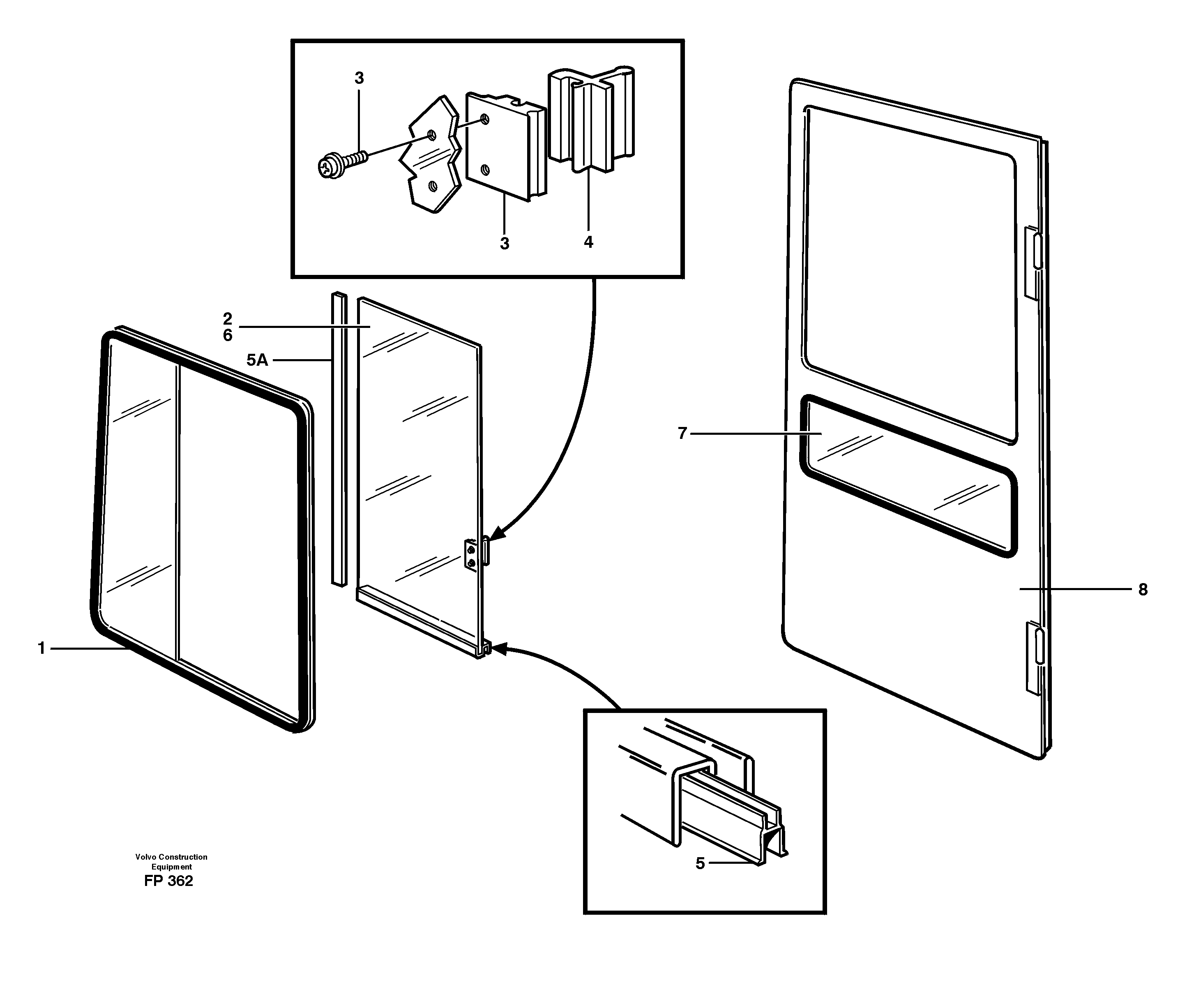 3
3
4
2
6
5A
7
8
1
5
Volvo Construction
Equipment
FP 362