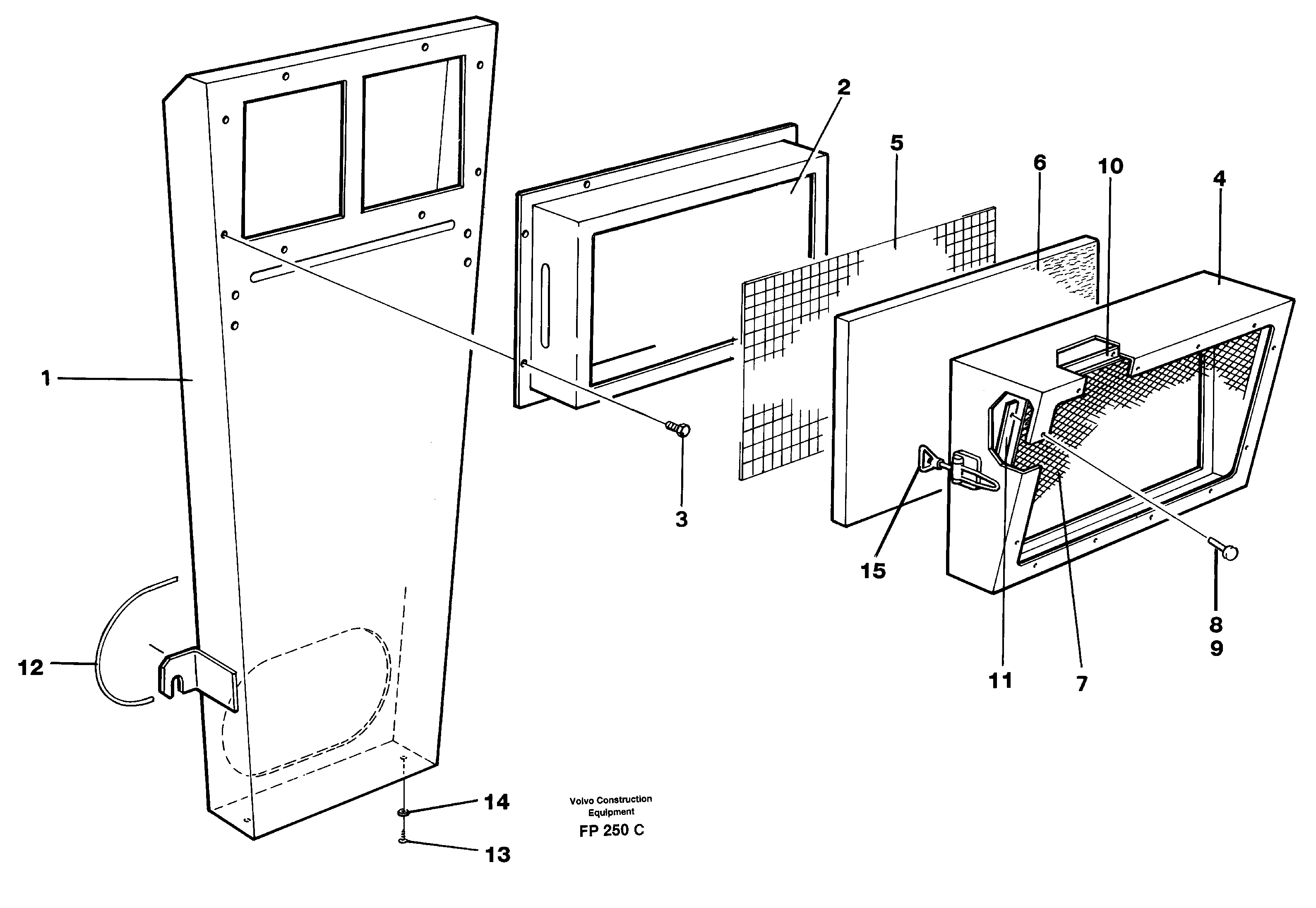 2
5
6
10
4
1
3
15
8
9
11
7
12
14
13
Volvo Construction Equipment
FP 250 C