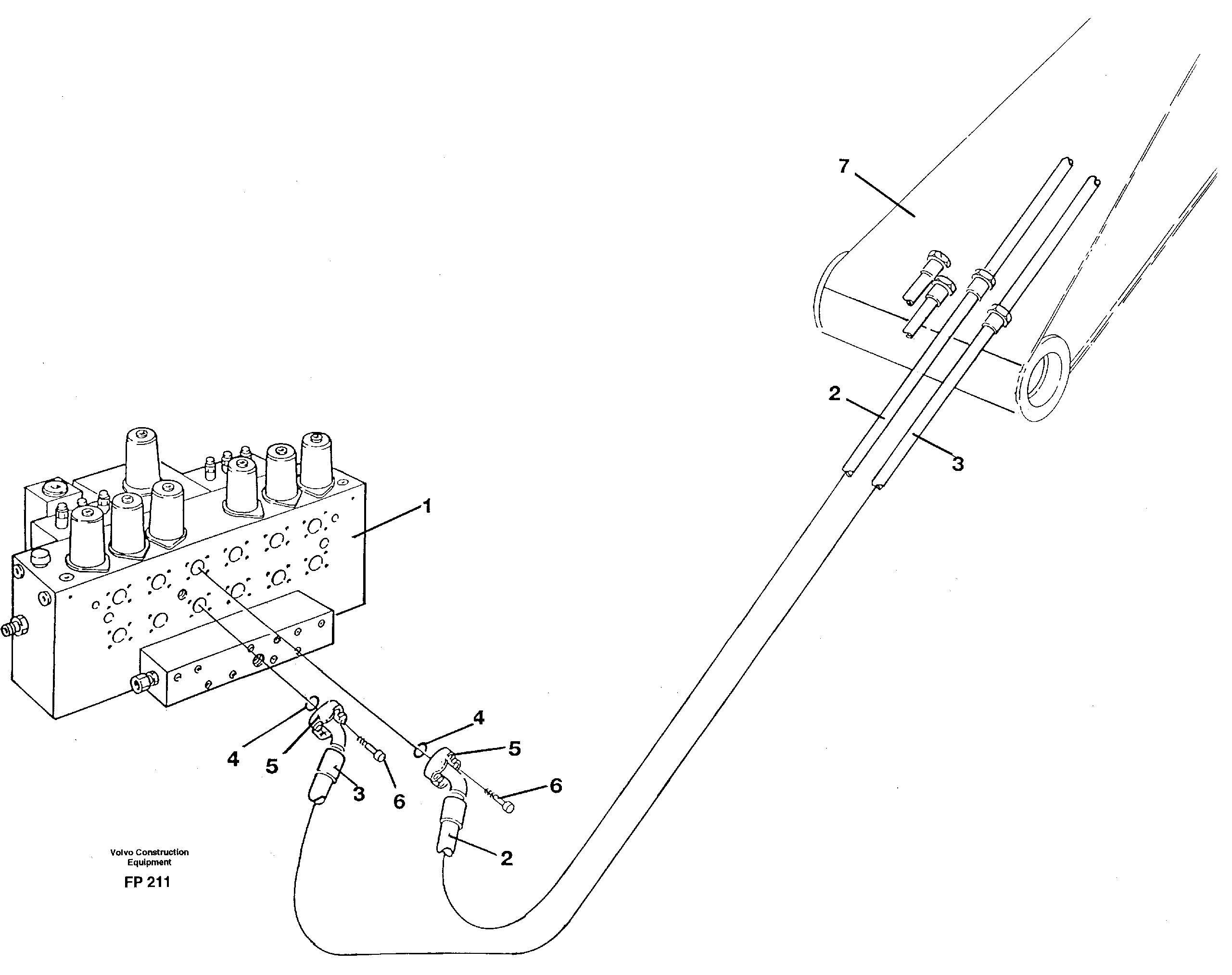 7

2

3

1

4

5

4

5

3

6

6

2

Volvo Construction Equipment

FP 211