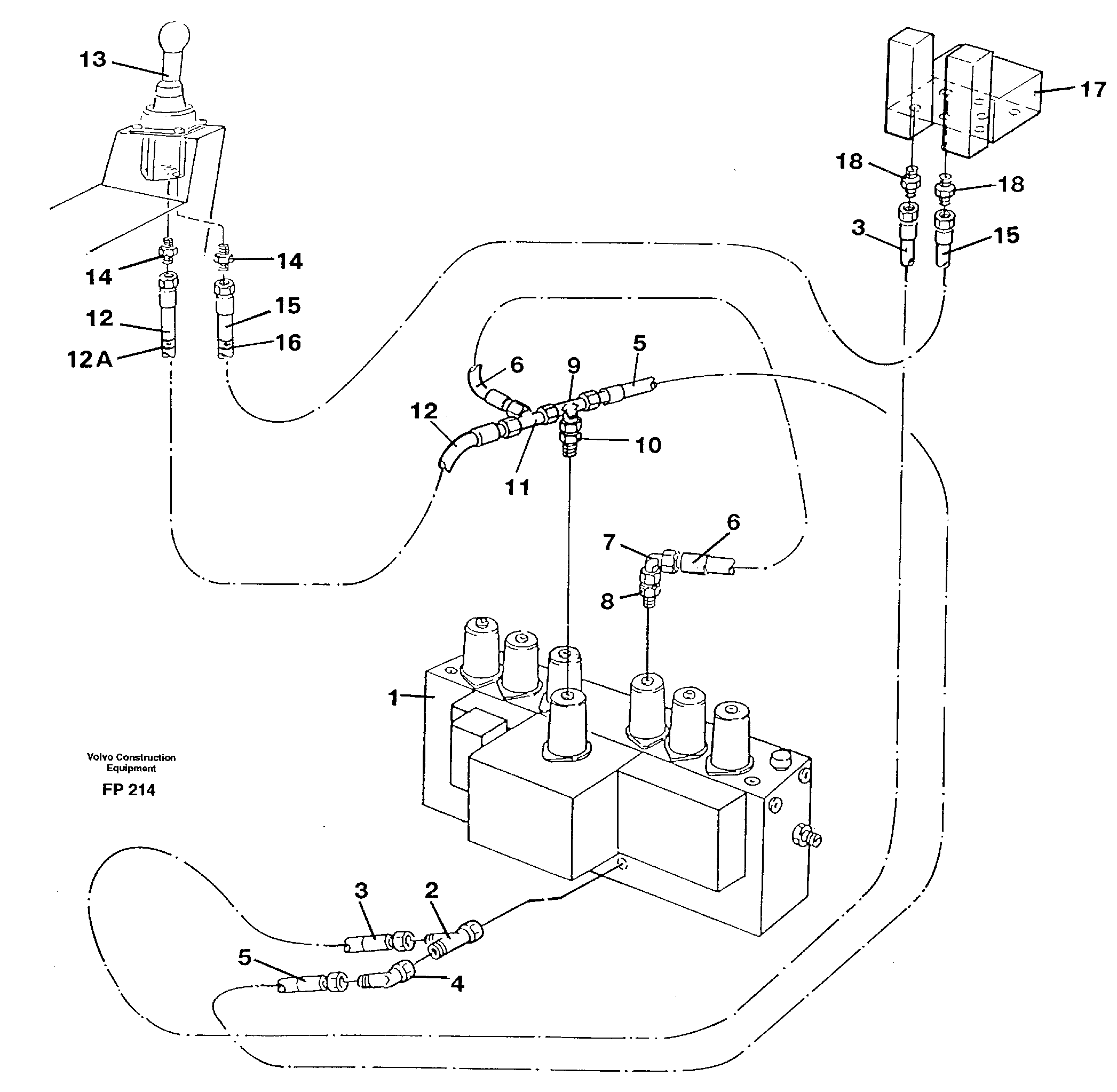 13
17
18
18
3
15
14
14
12
15
12A
16
5
6
9
12
10
11
6
7
8
1
Volvo Construction Equipment
FP 214
3
2
5
4