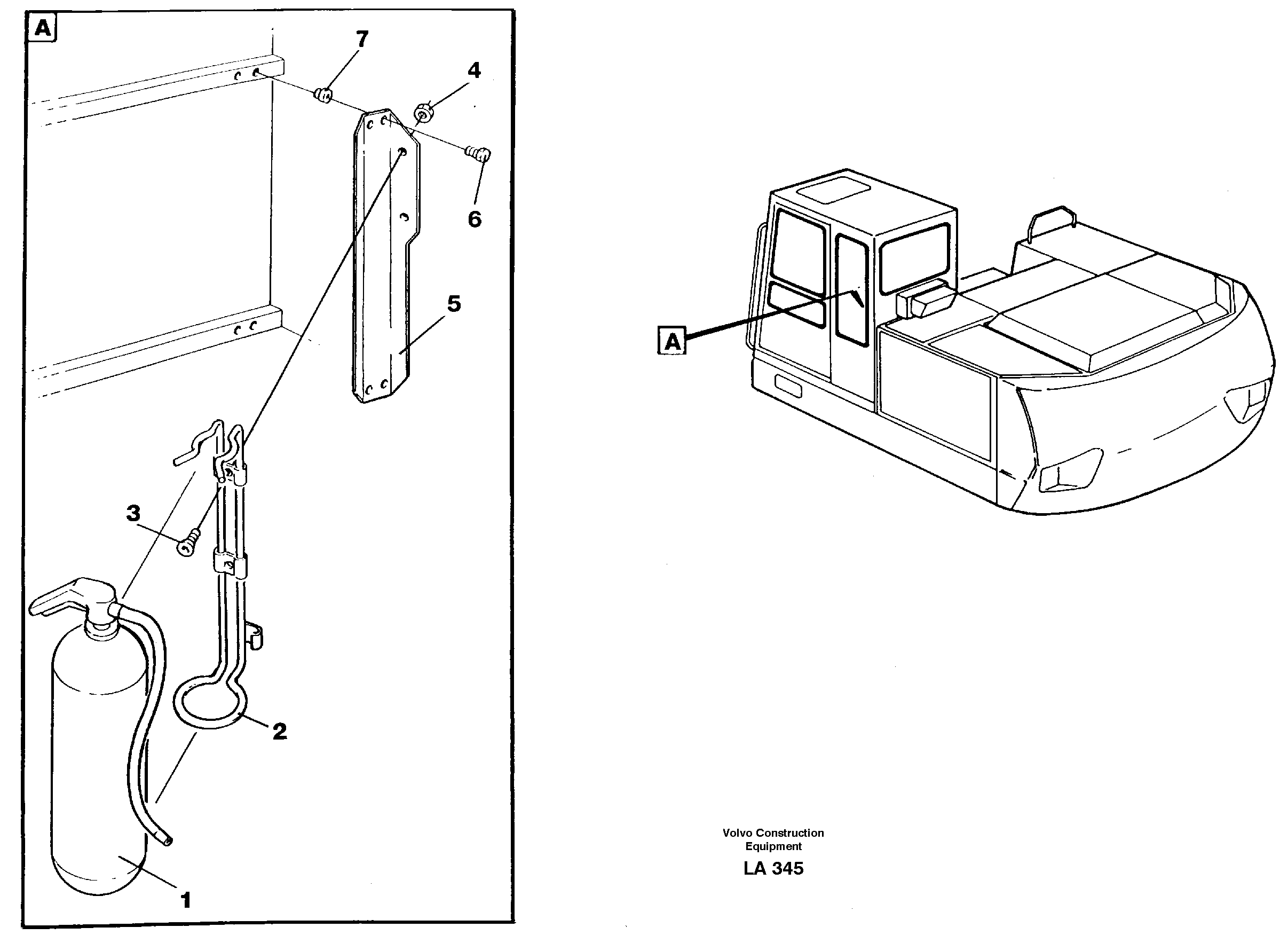 A

7

4

6

5

3

2

1

A

Volvo Construction Equipment

LA 345