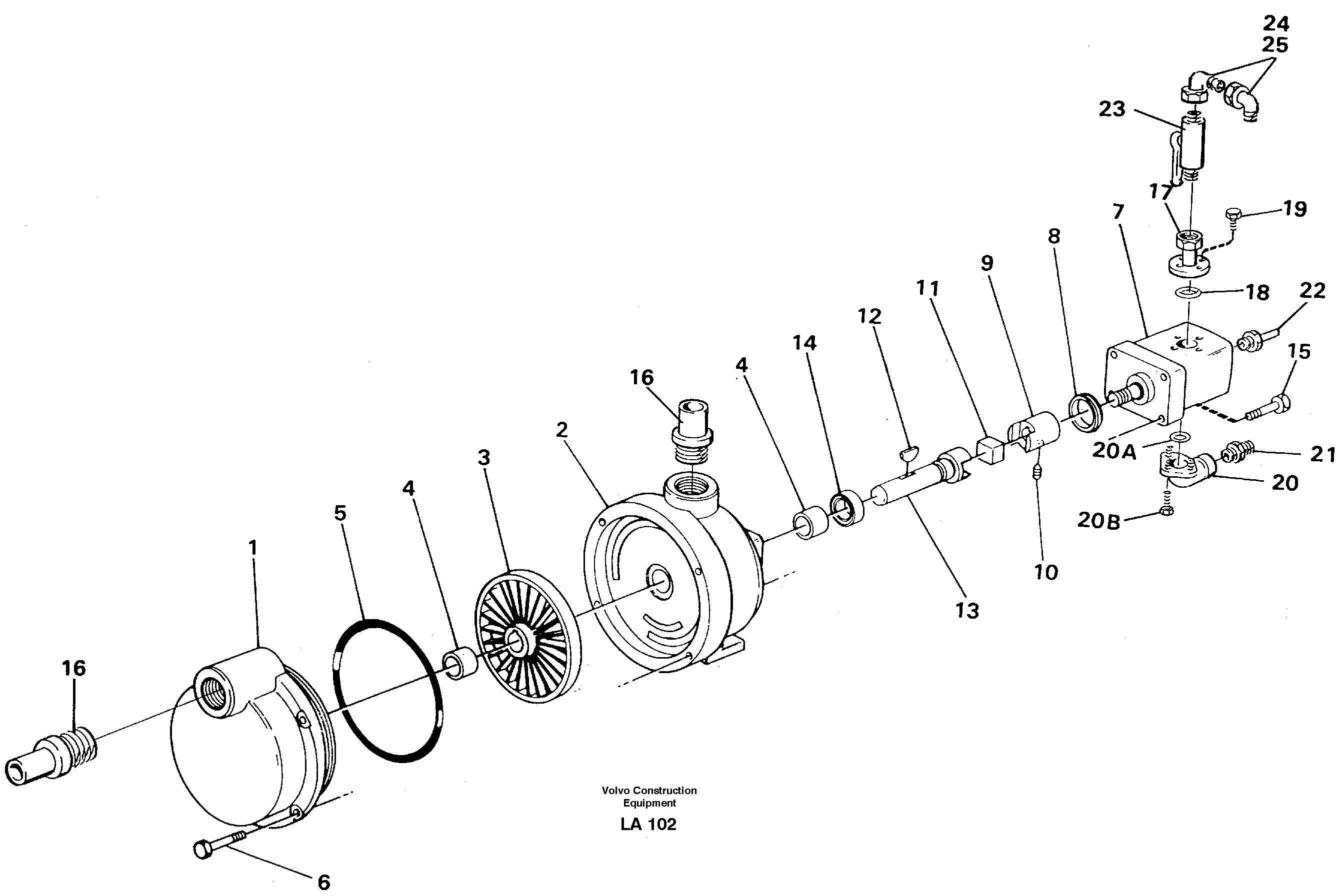 24
25
23
17
19
7
8
9
11
12
14
4
16
2
3
4
5
1
16
18
22
15
20A
21
20
20B
10
13
6

Volvo Construction Equipment
LA 102