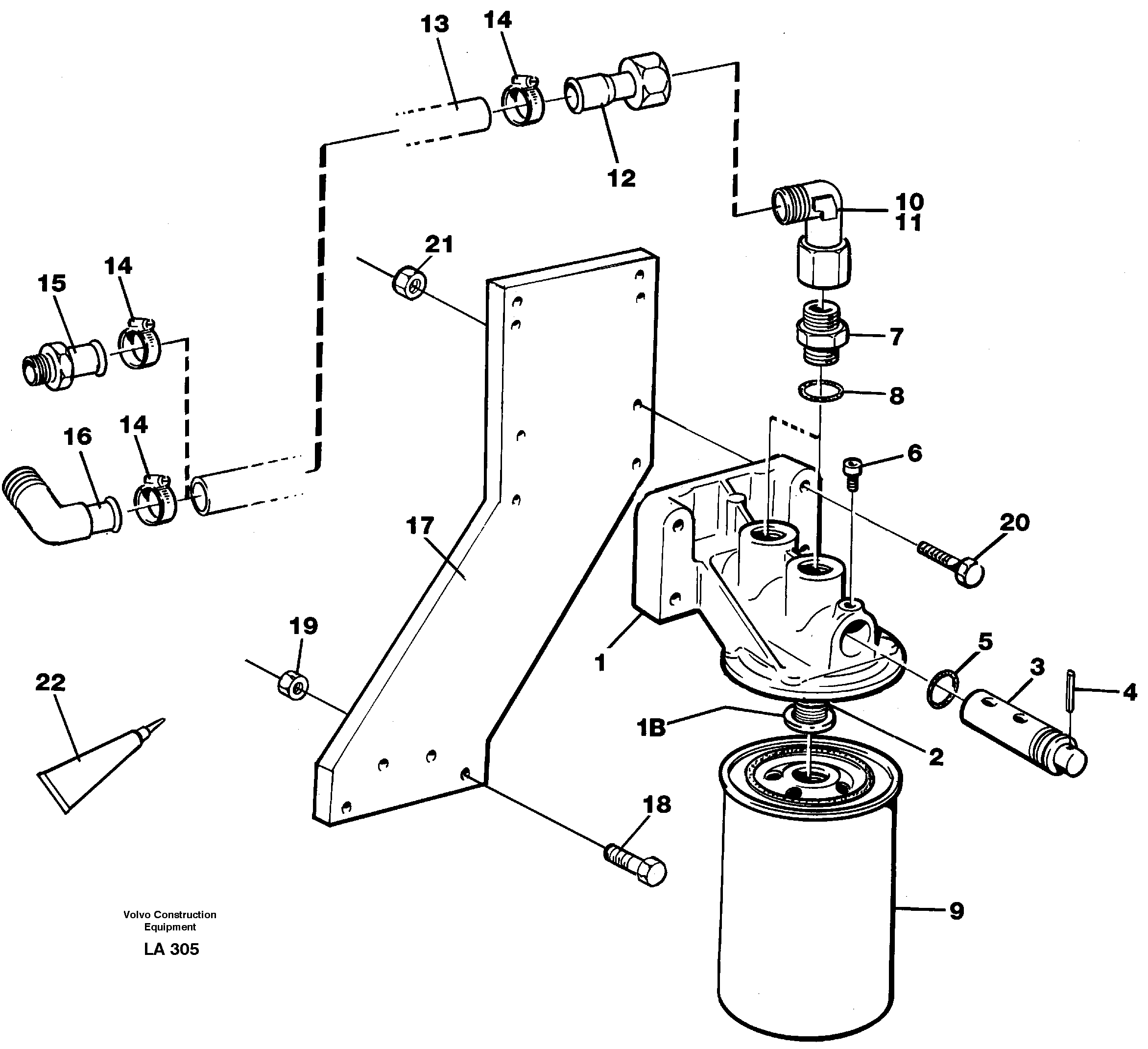 13
14
12
10
11
21
15
14
7
8
16
14
6
20
17
19
1
5
3
4
22
1B
2
18
9

Volvo Construction Equipment

LA 305