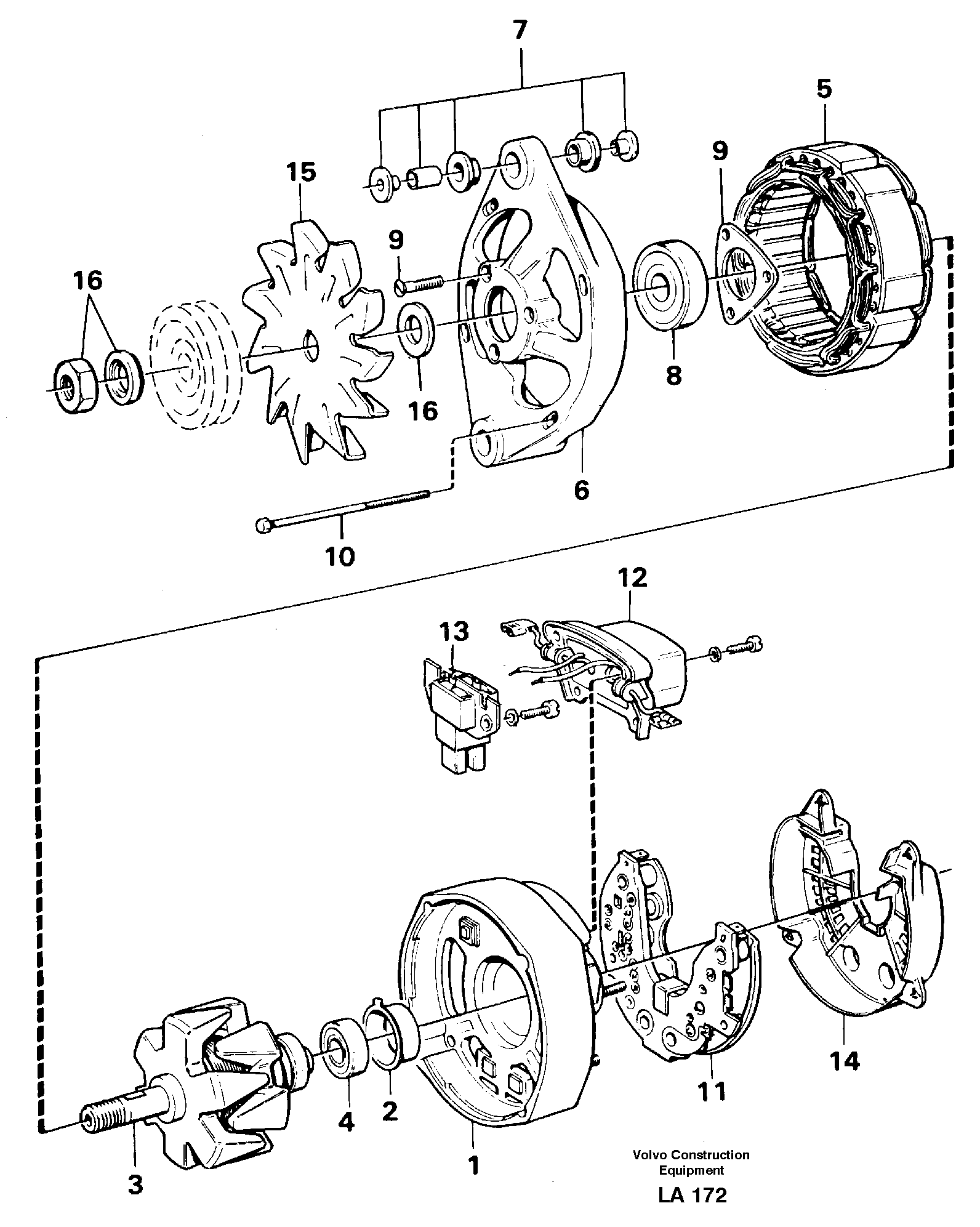 7
5
15
9
9
16
16
8
6
10
12
13
14
11
4
2
3
1
Volvo Construction Equipment
LA 172