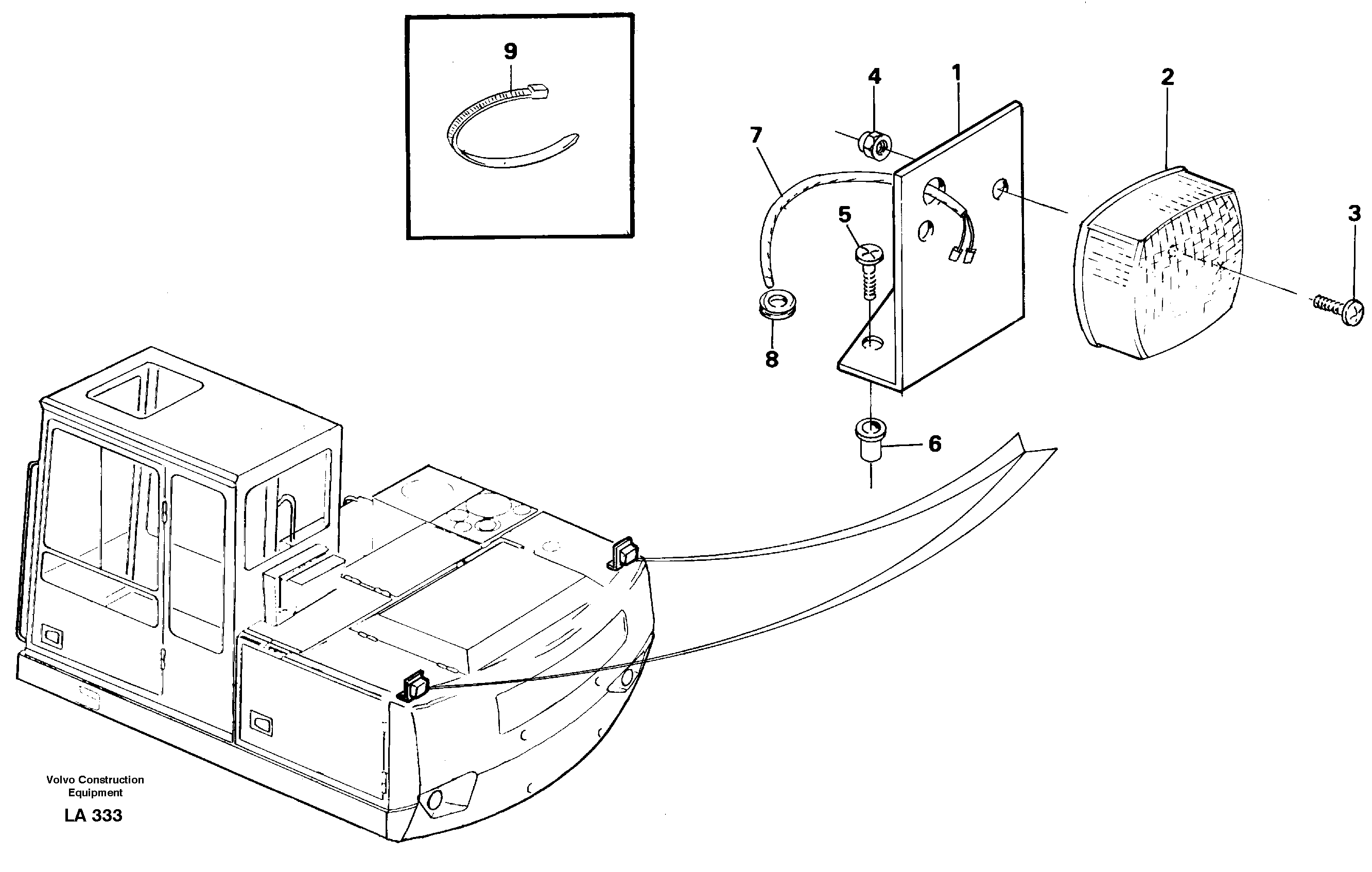 9

4

1

2

7

5

3

8

6

Volvo Construction Equipment

LA 333