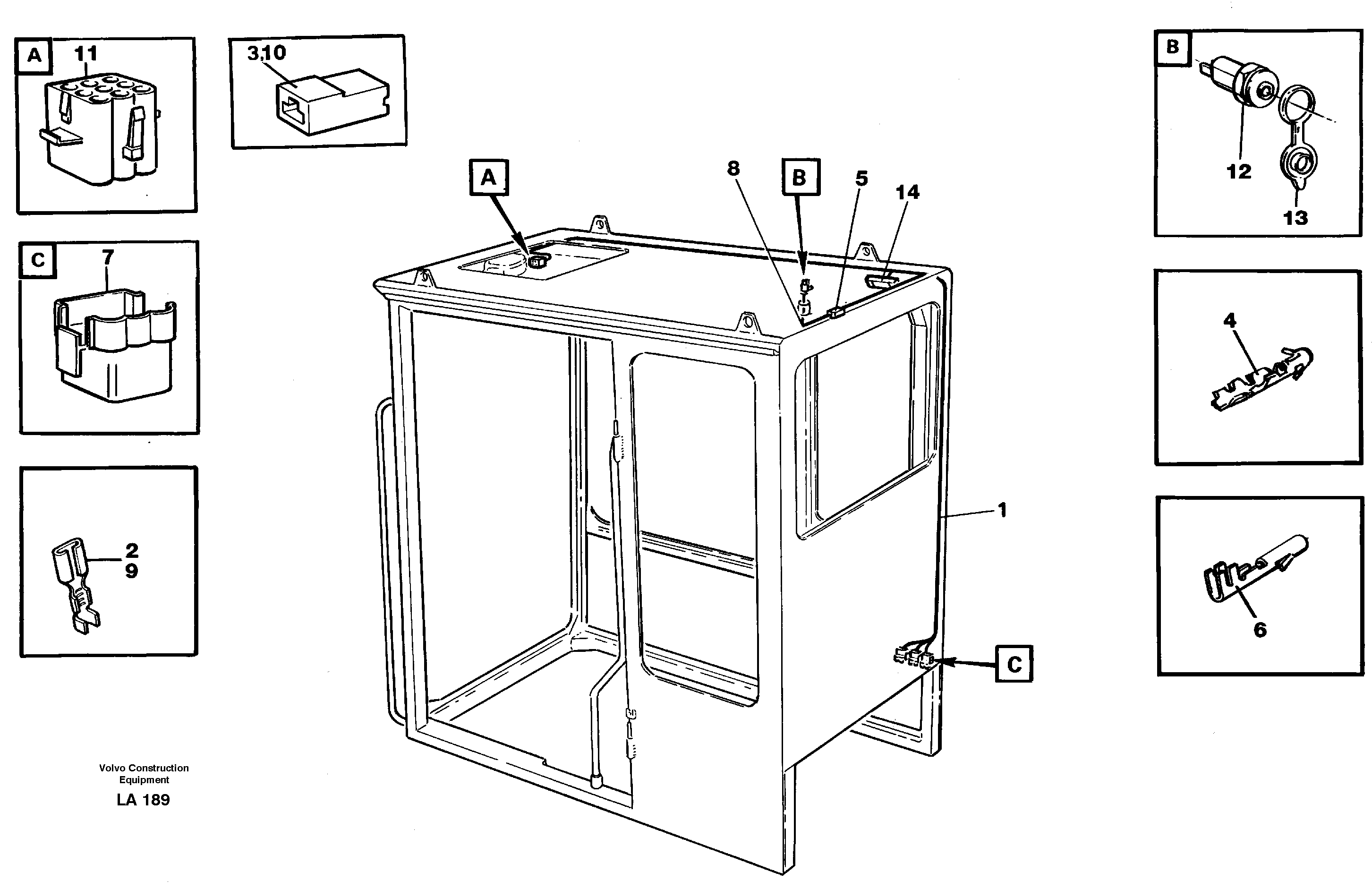 A
11

3,10

C
7

2
9

A

8

B

5

14

1

C

B

12

13

4

6

Volvo Construction Equipment

LA 189