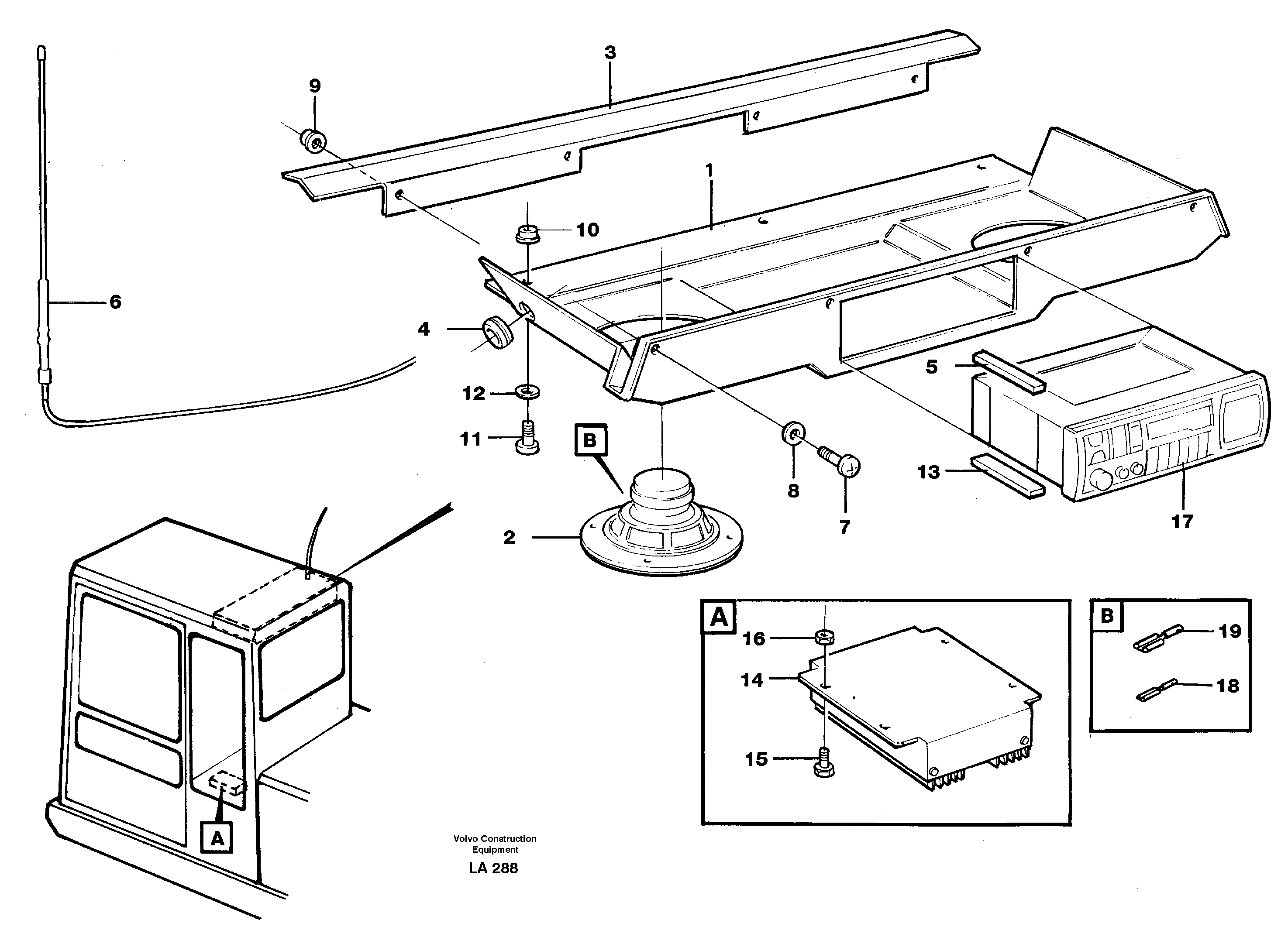 3
9
1
10
6
4
5
12
11
B
8
7
13
17
2
A
16
14
15
B
19
18
A
Volvo Construction Equipment
LA 288