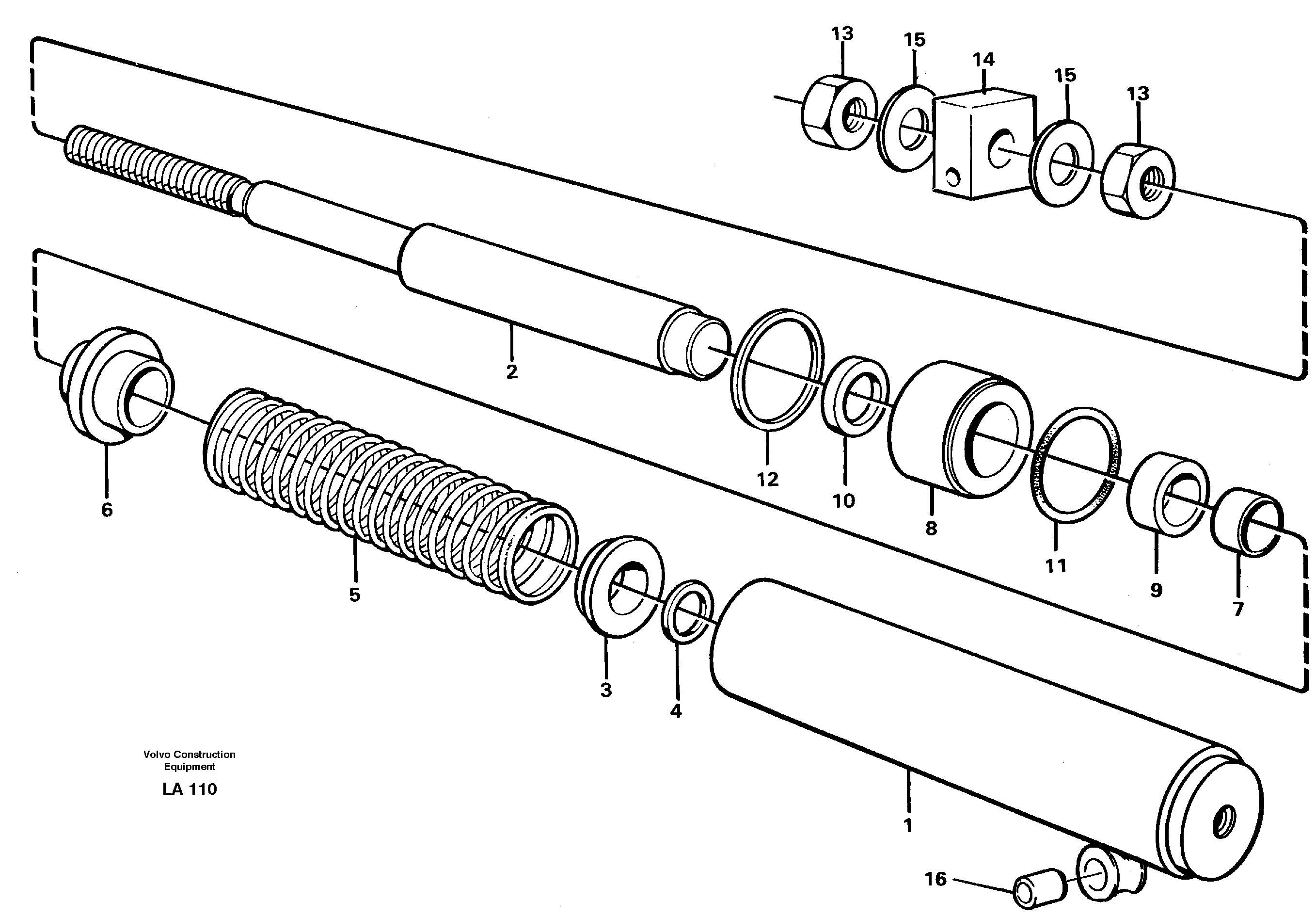 13
15
14
15
13
2
12
10
8
11
9
7
6
5
3
4
1
16
Volvo Construction Equipment
LA 110