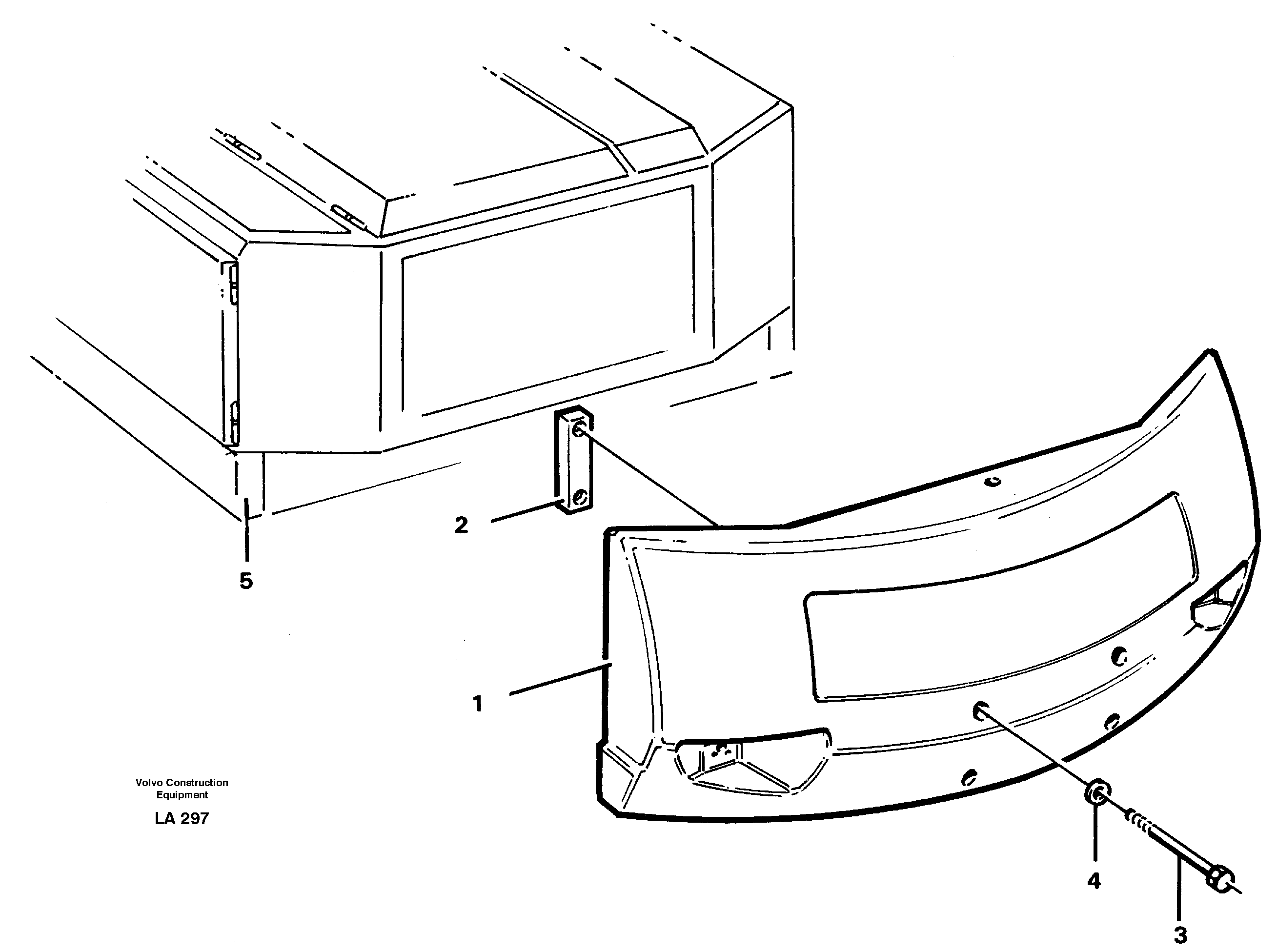 2

5

1

Volvo Construction Equipment

LA 297

4

3