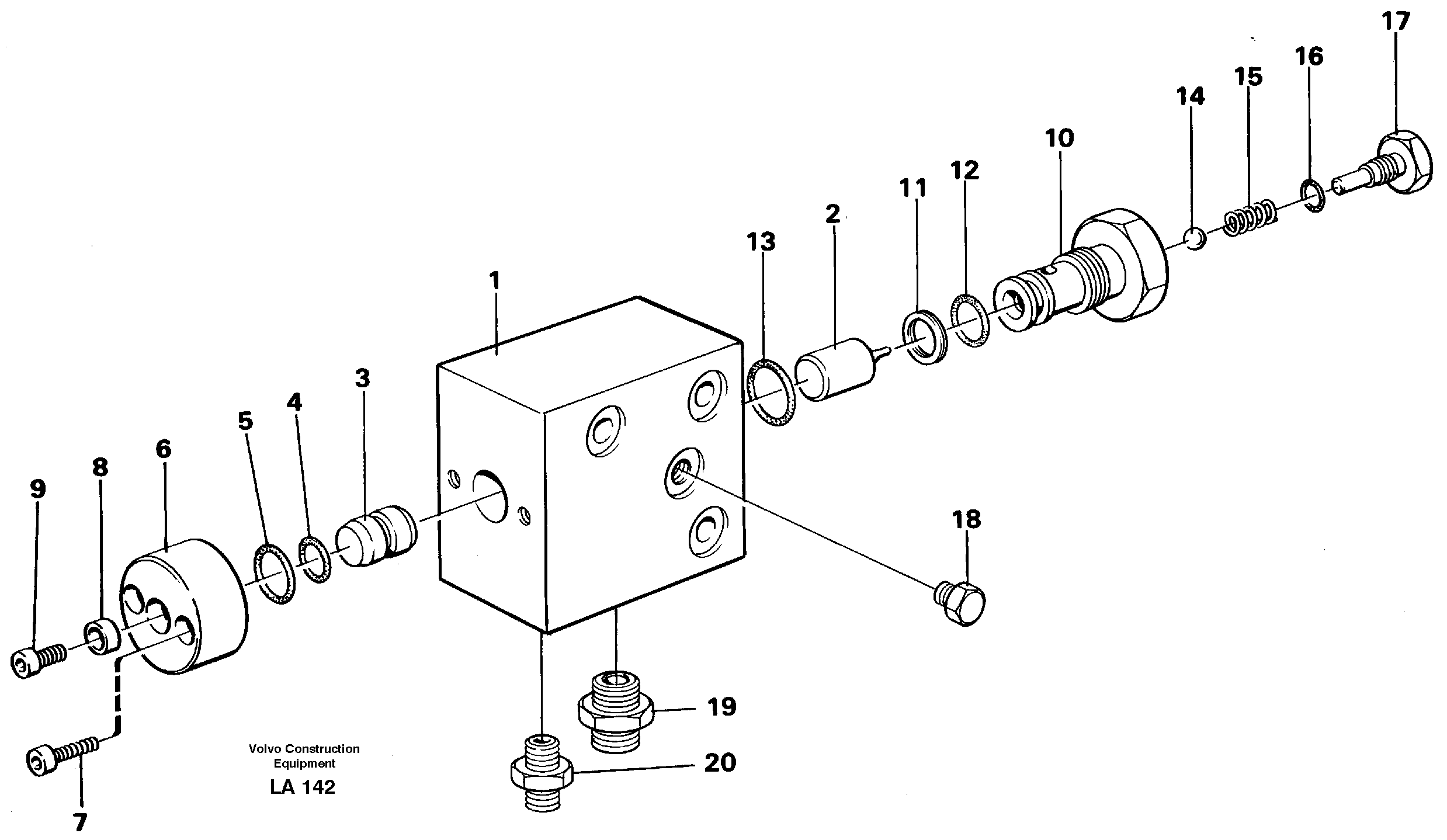 17
16
15
14
10
12
11
2
13
1
3
4
5
6
8
9
18
19
20
7

Volvo Construction Equipment
LA 142