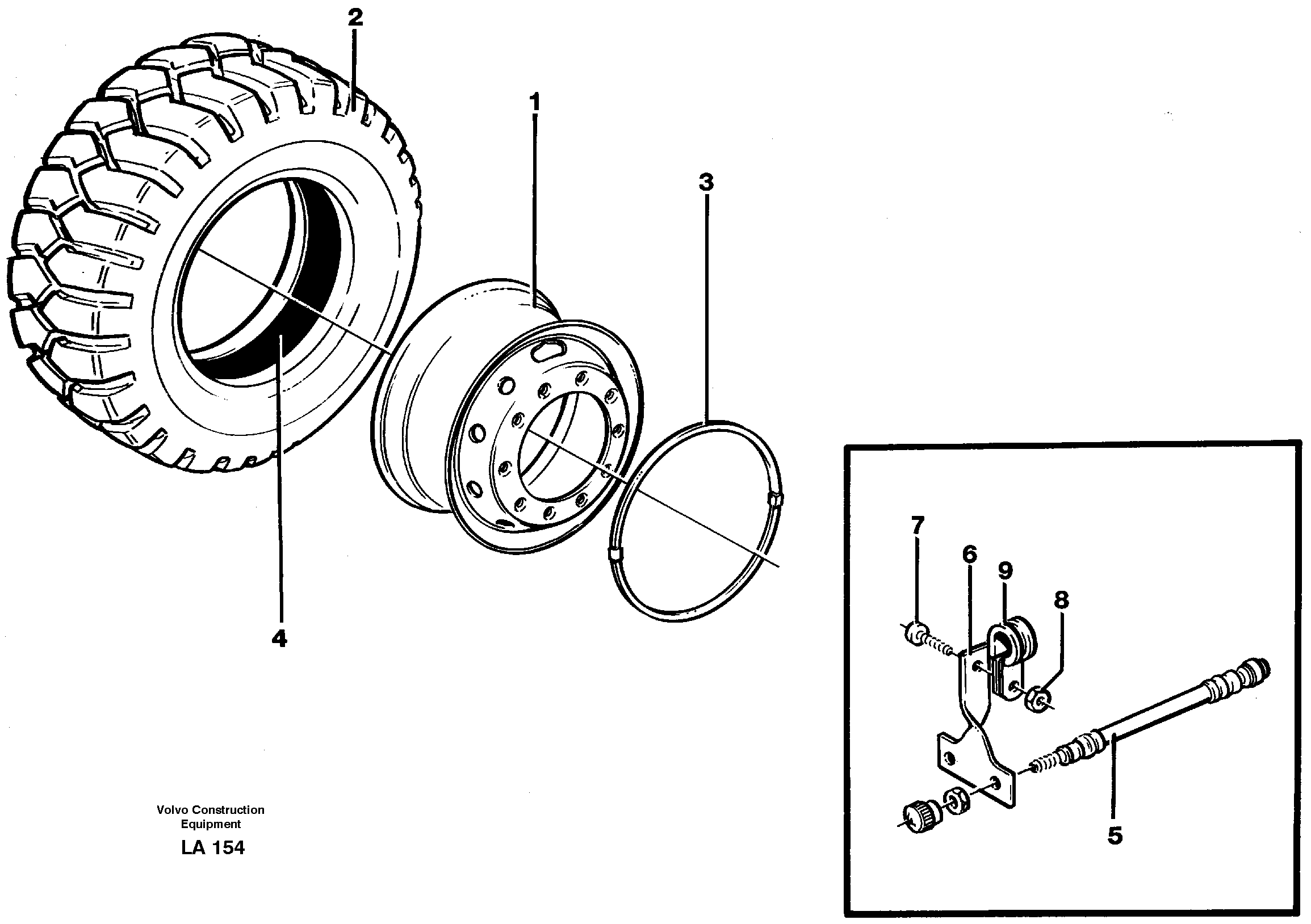 2
1
3
4
7
6
9
8
5
Volvo Construction Equipment
LA 154