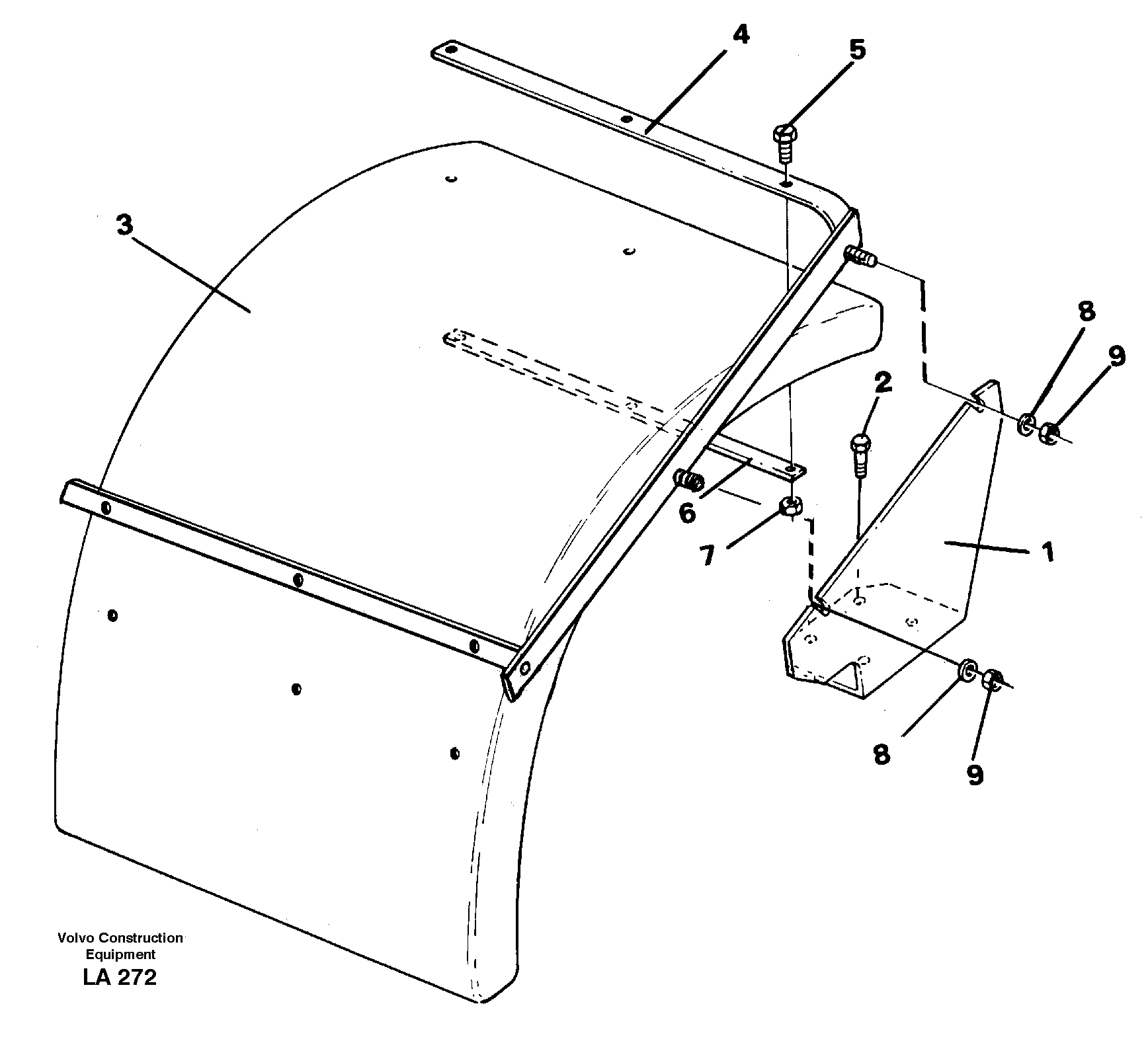 4
5
3
8
9
2
6
7
1
8
9
Volvo Construction Equipment
LA 272