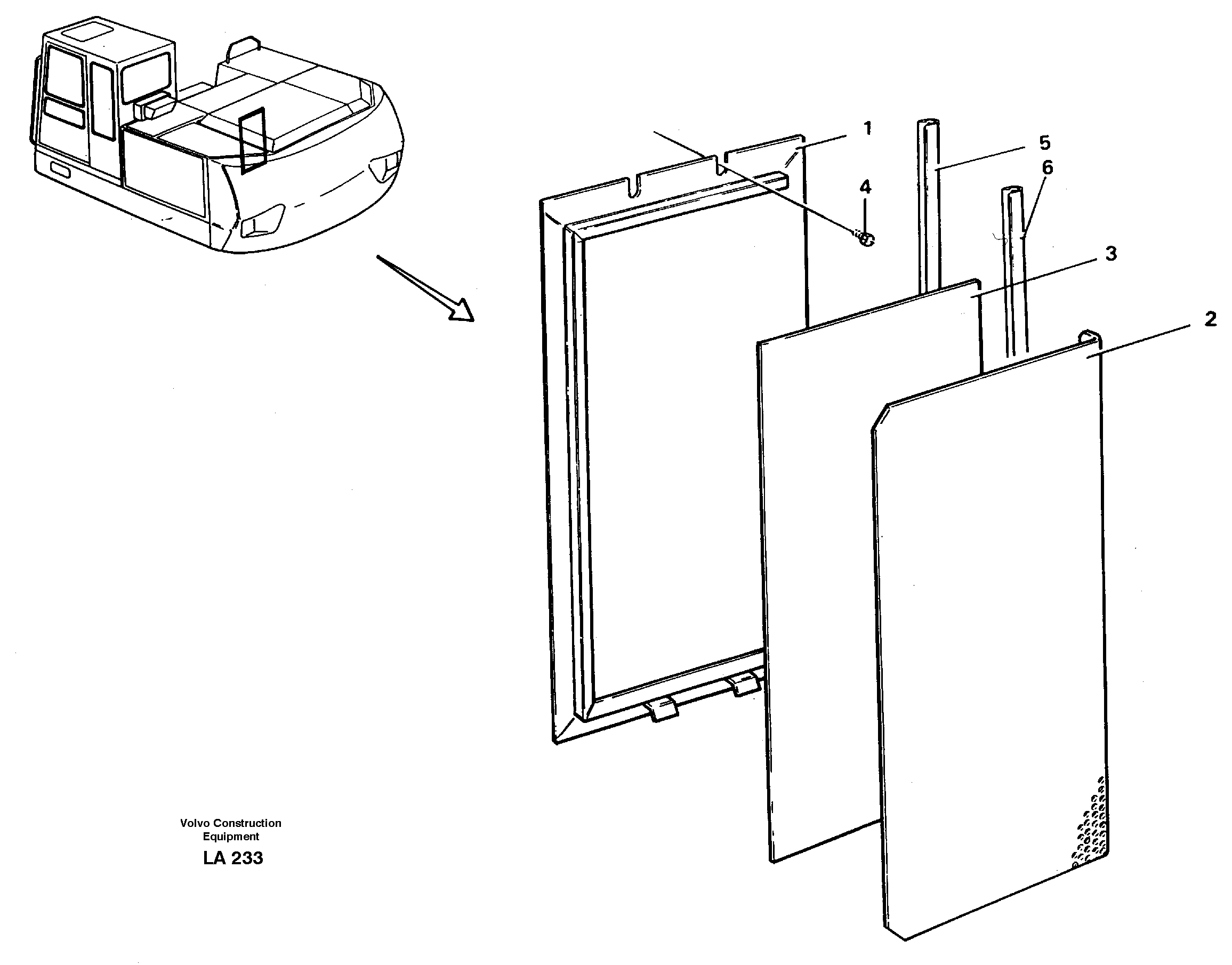 1
5
6
4
3
2

Volvo Construction Equipment
LA 233