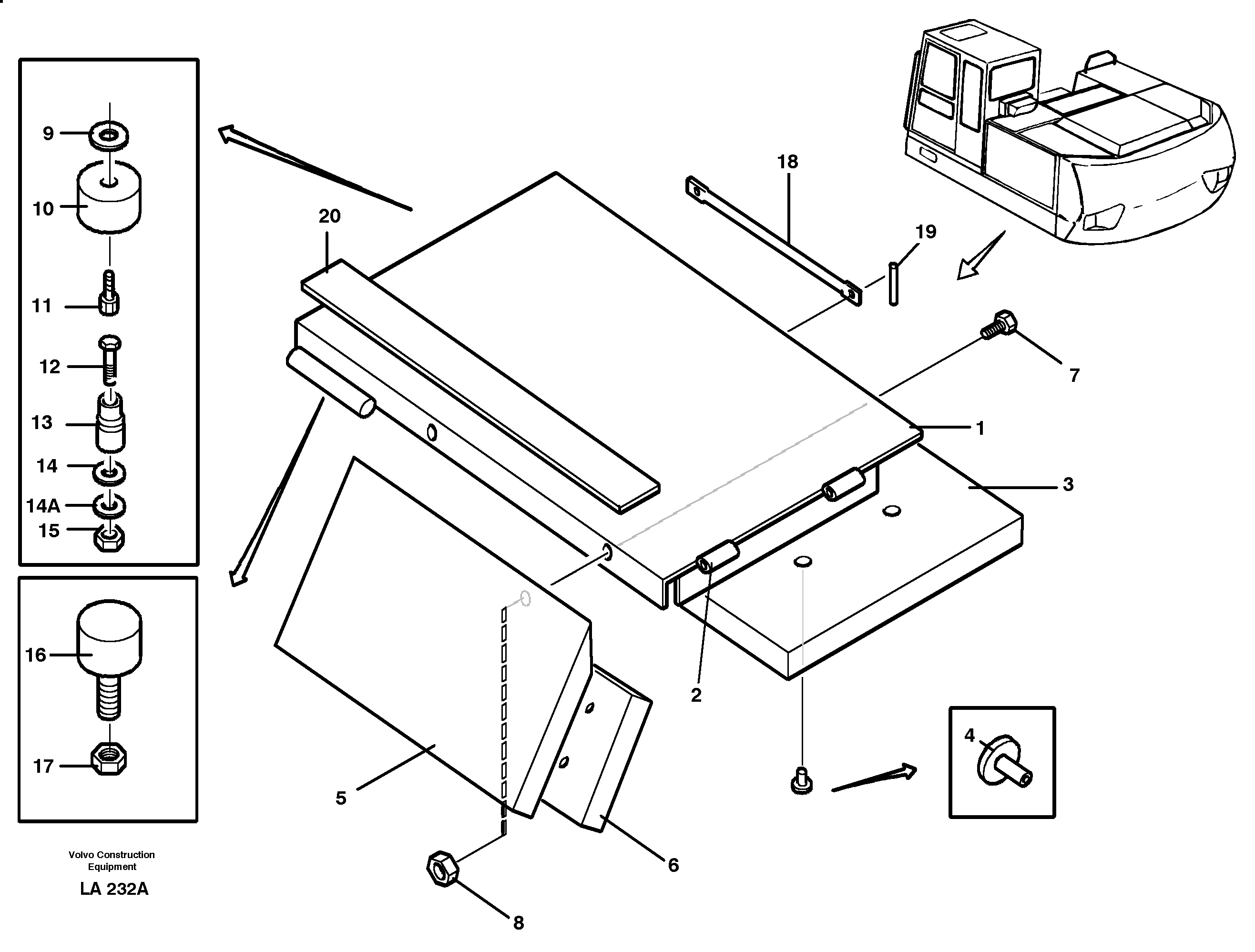 9
10
11
12
13
14
14A
15
16
17
20
18
19
7
1
3
2
4
5
6
8

Volvo Construction Equipment

LA 232A