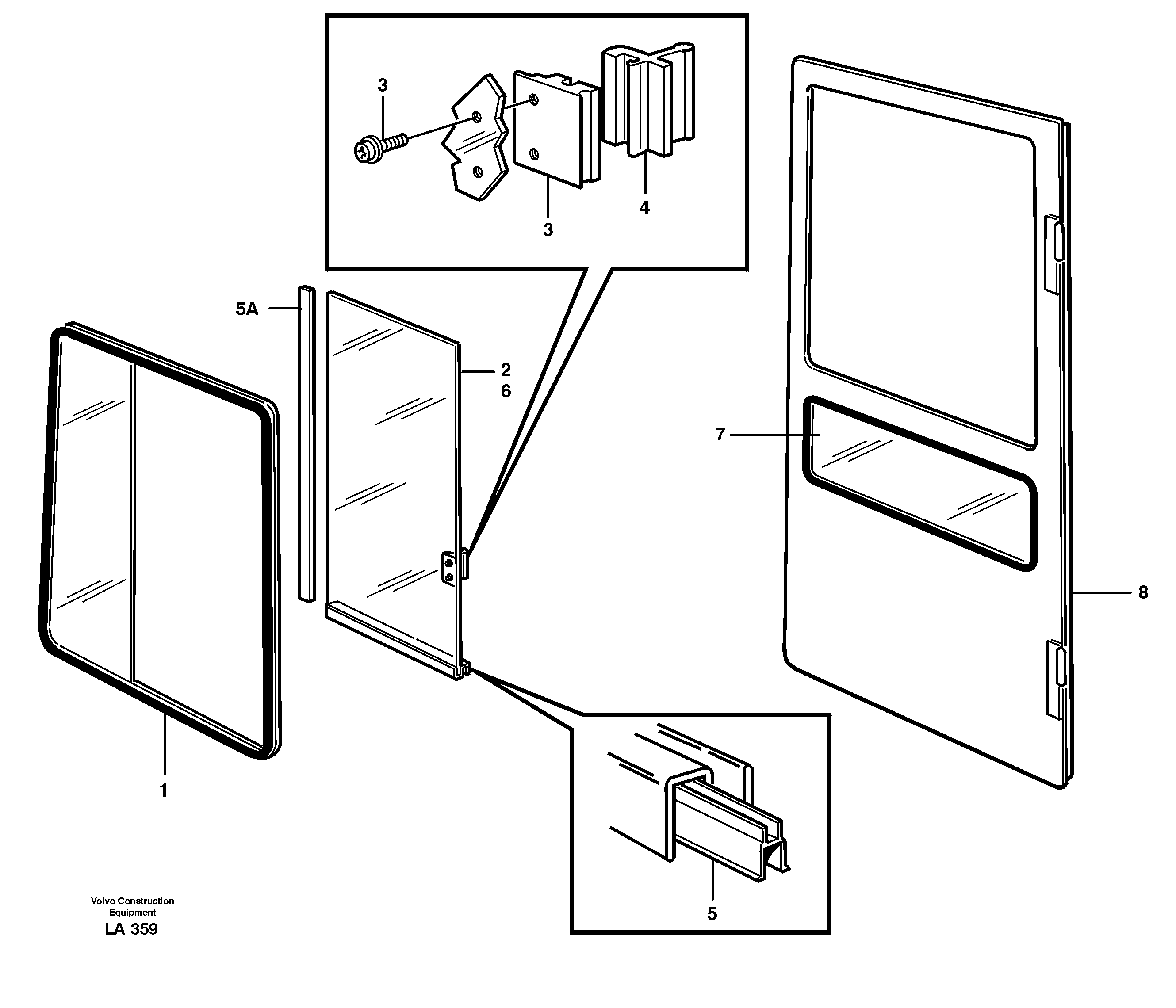 3

3

4

5A

2
6

7

8

1

5

Volvo Construction
Equipment
LA 359