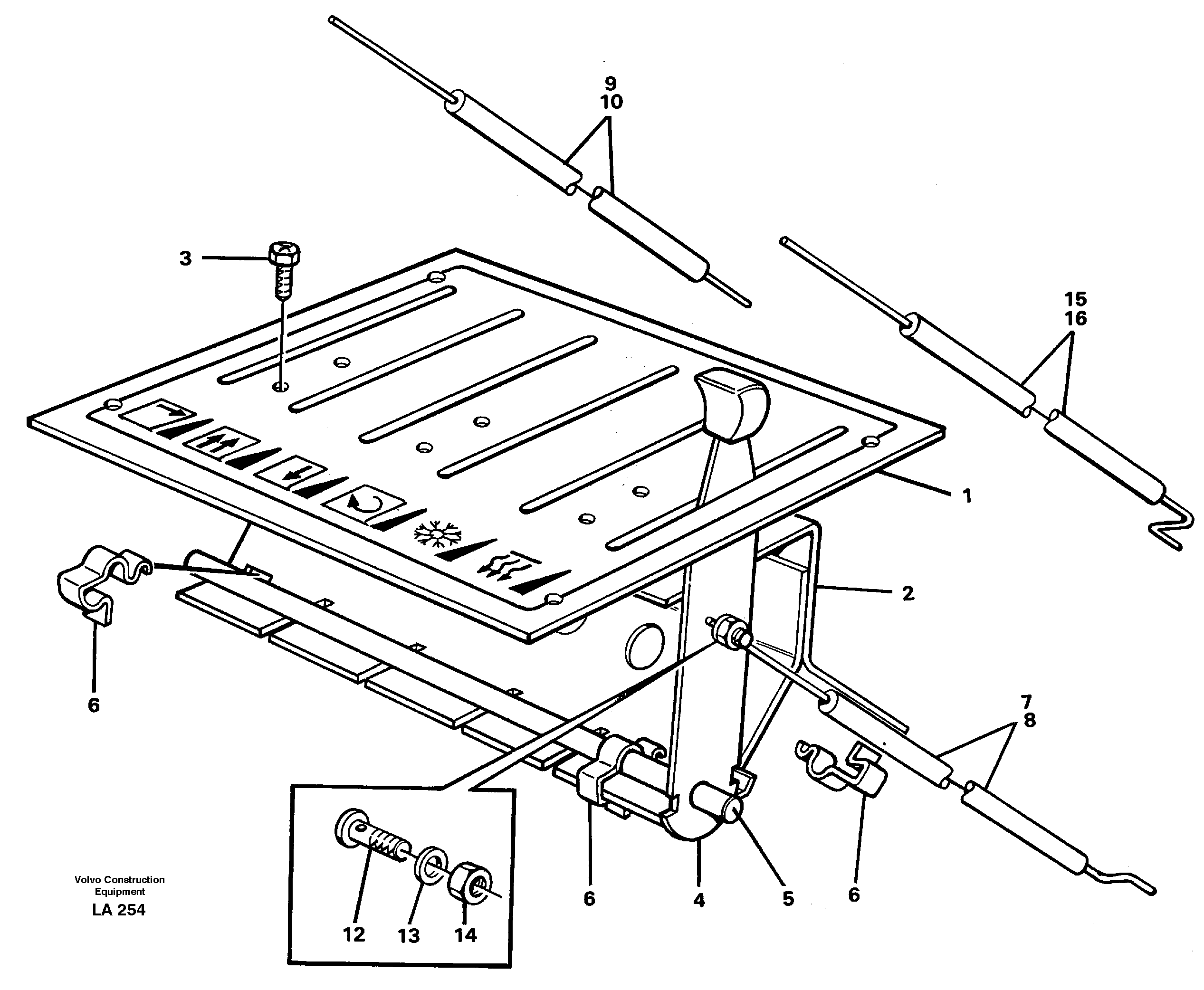 9
10
3
15
16
1
2
6
7
8
6
4
5
6
12
13
14
Volvo Construction Equipment
LA 254