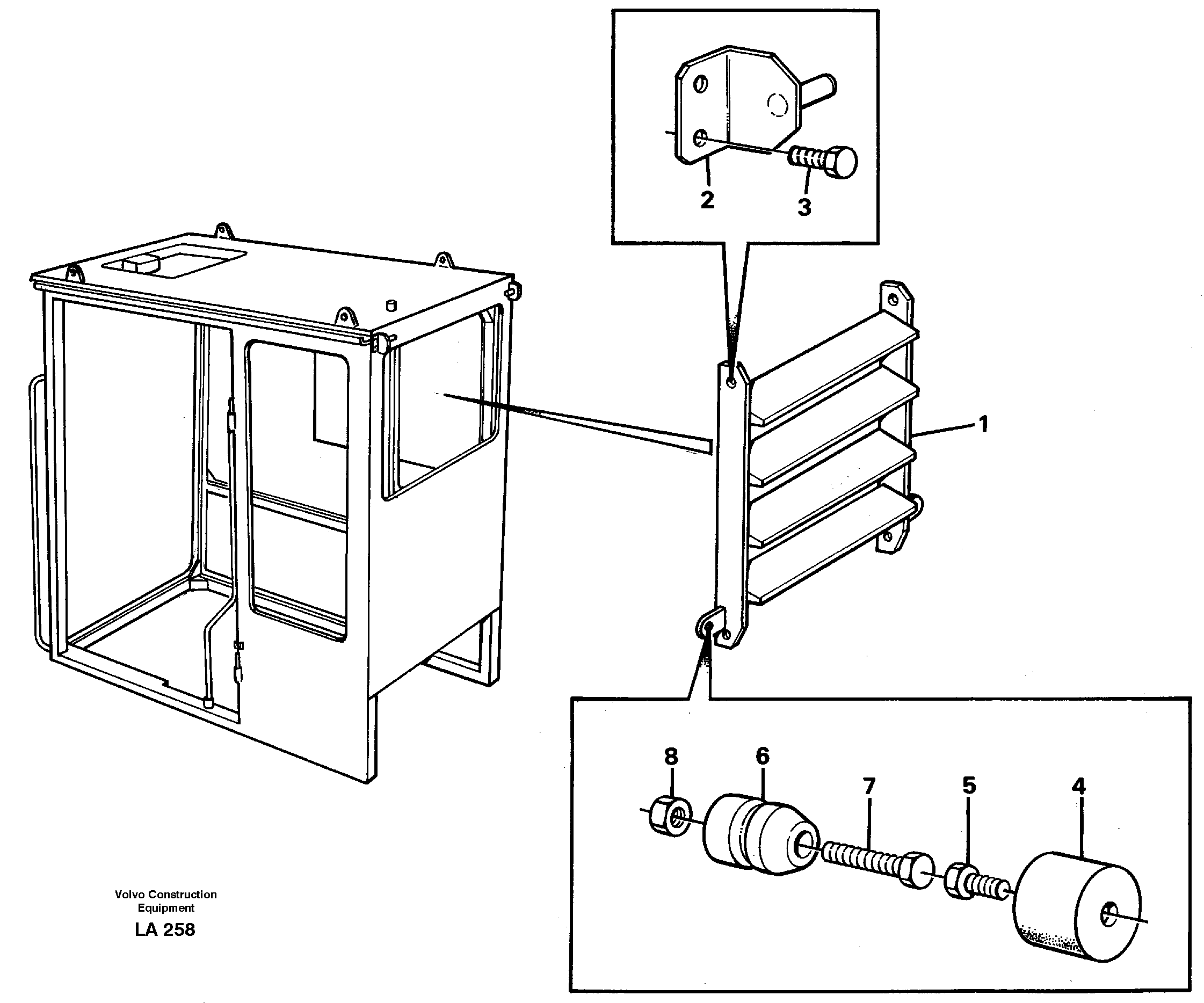 2
3
1
8
6
7
5
4
Volvo Construction Equipment
LA 258