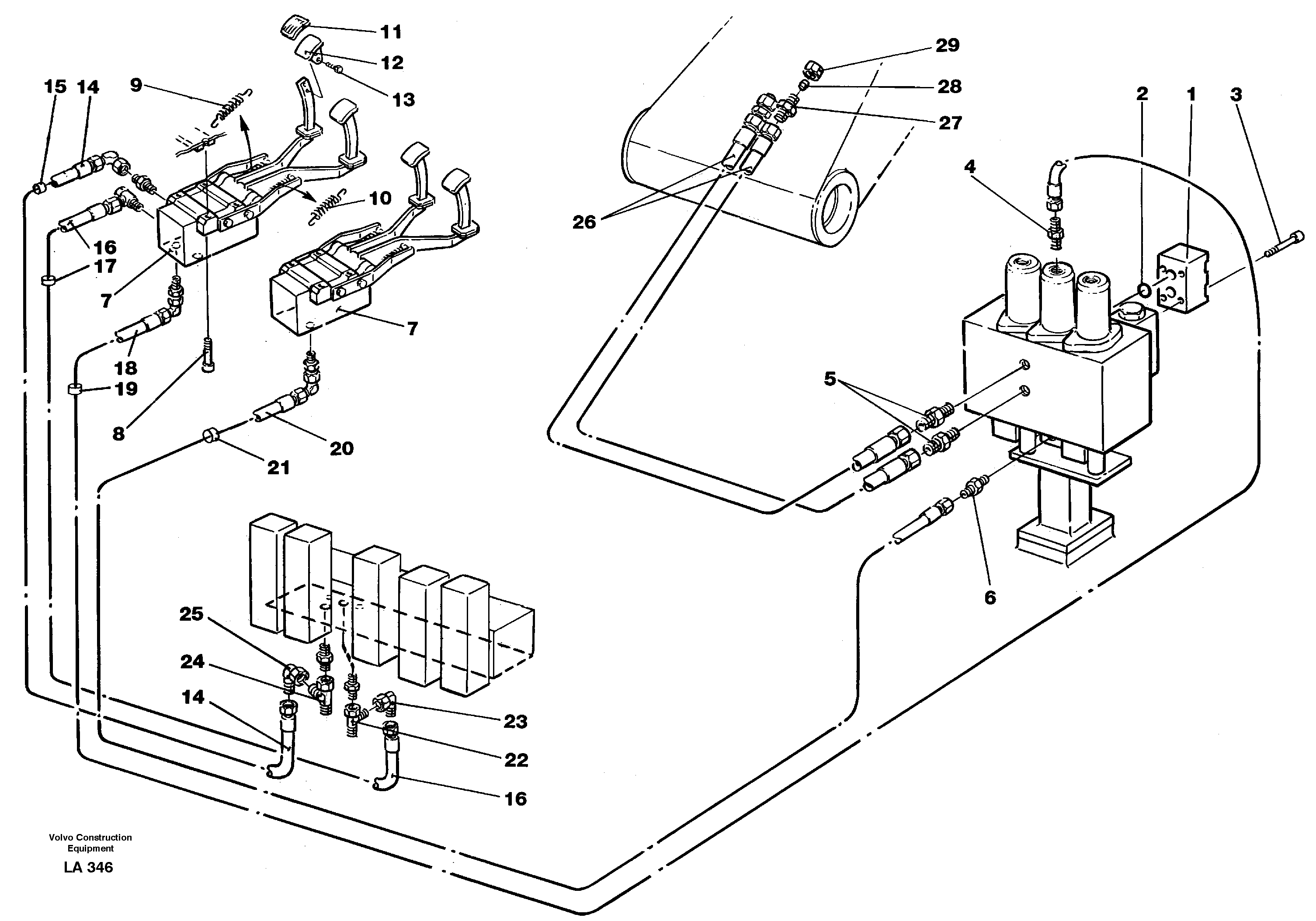 11
12
13
9
15
14
10
16
17
7
7
18
19
8
20
21
29
28
27
26
2
1
3
4
5
6
25
24
14
23
22
16
Volvo Construction Equipment
LA 346