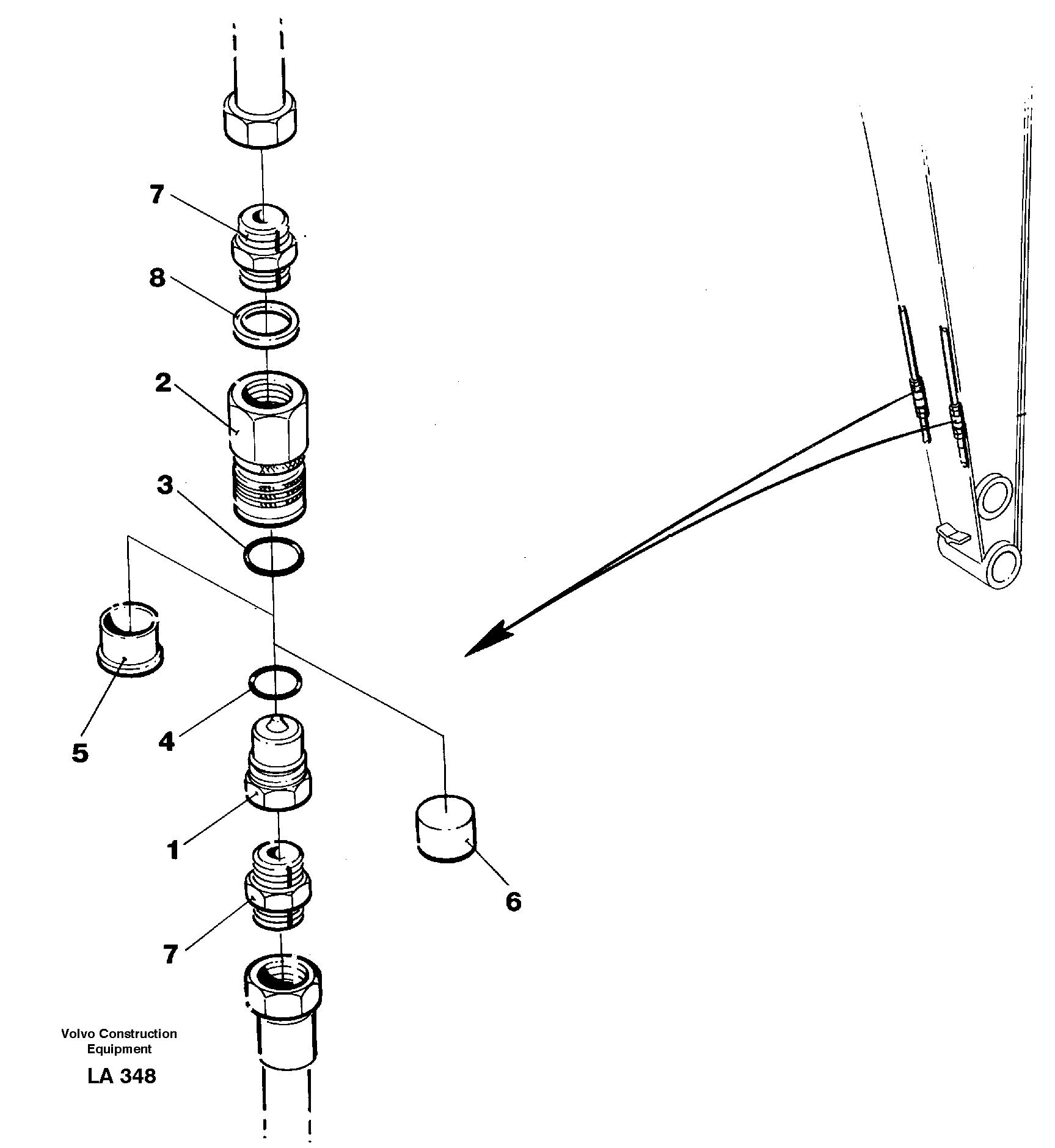 7
8
2
3
5
4
1
6
7
Volvo Construction Equipment
LA 348