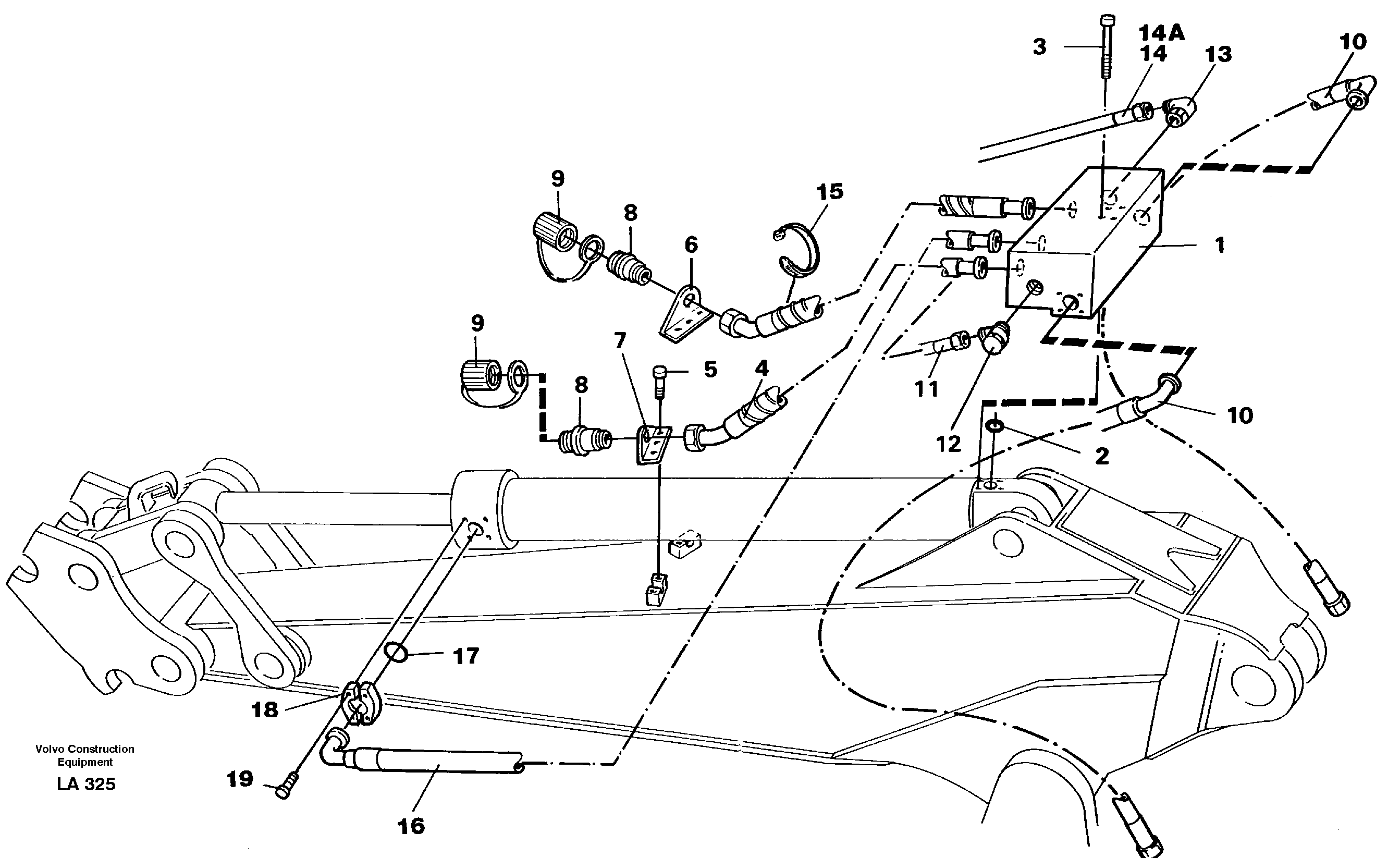 3
14A
14
13
10
9
8
15
6
1
9
7
5
4
8
11
12
10
2
17
18
19
16
Volvo Construction Equipment
LA 325