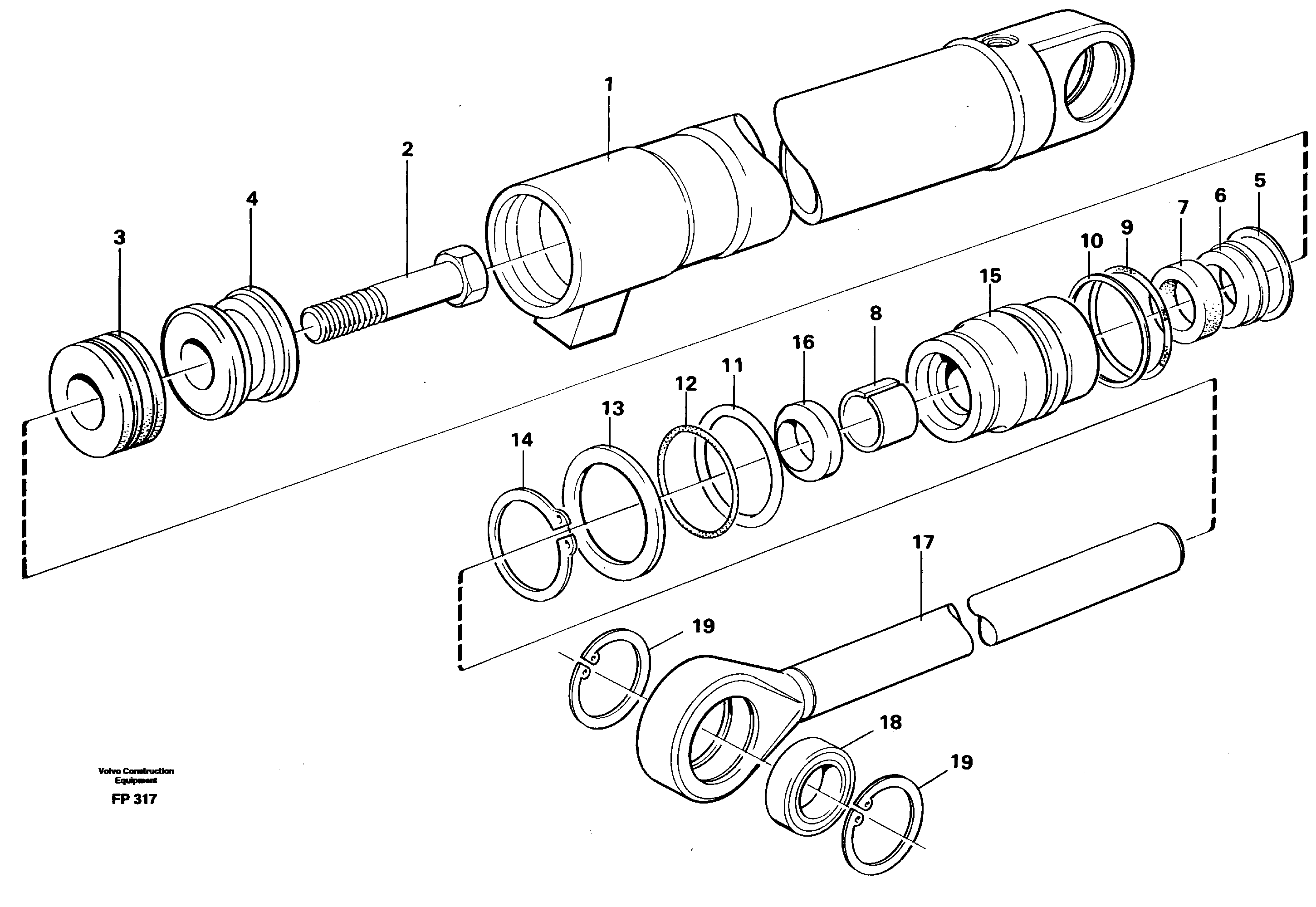 1
2
4
3
5
6
7
9
10
15
8
16
11
12
13
14
17
19
18
19

Volvo Construction Equipment
FP 317