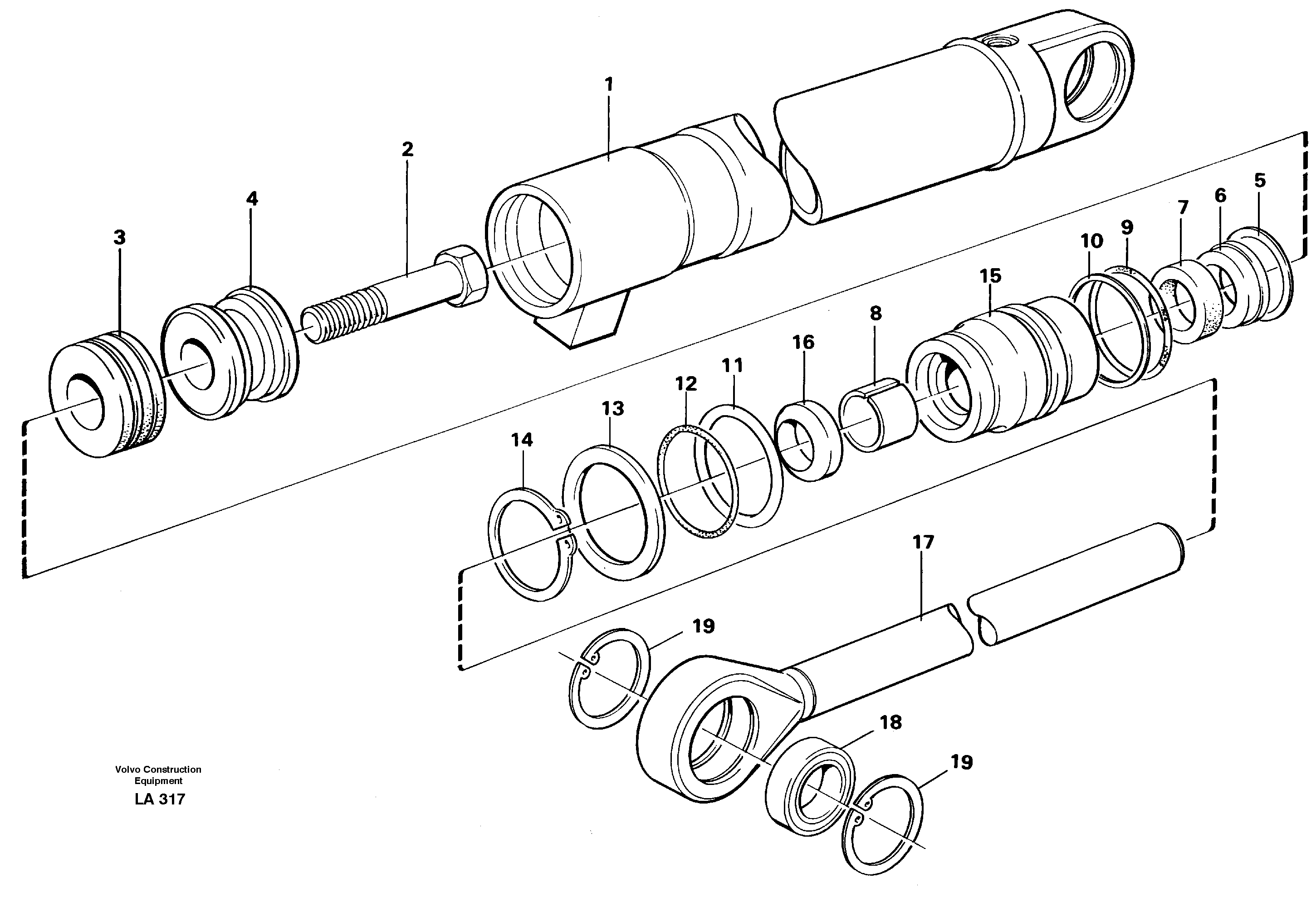 1
2
4
3
5
6
7
9
10
15
8
16
11
12
13
14
17
19
18
19

Volvo Construction Equipment
LA 317