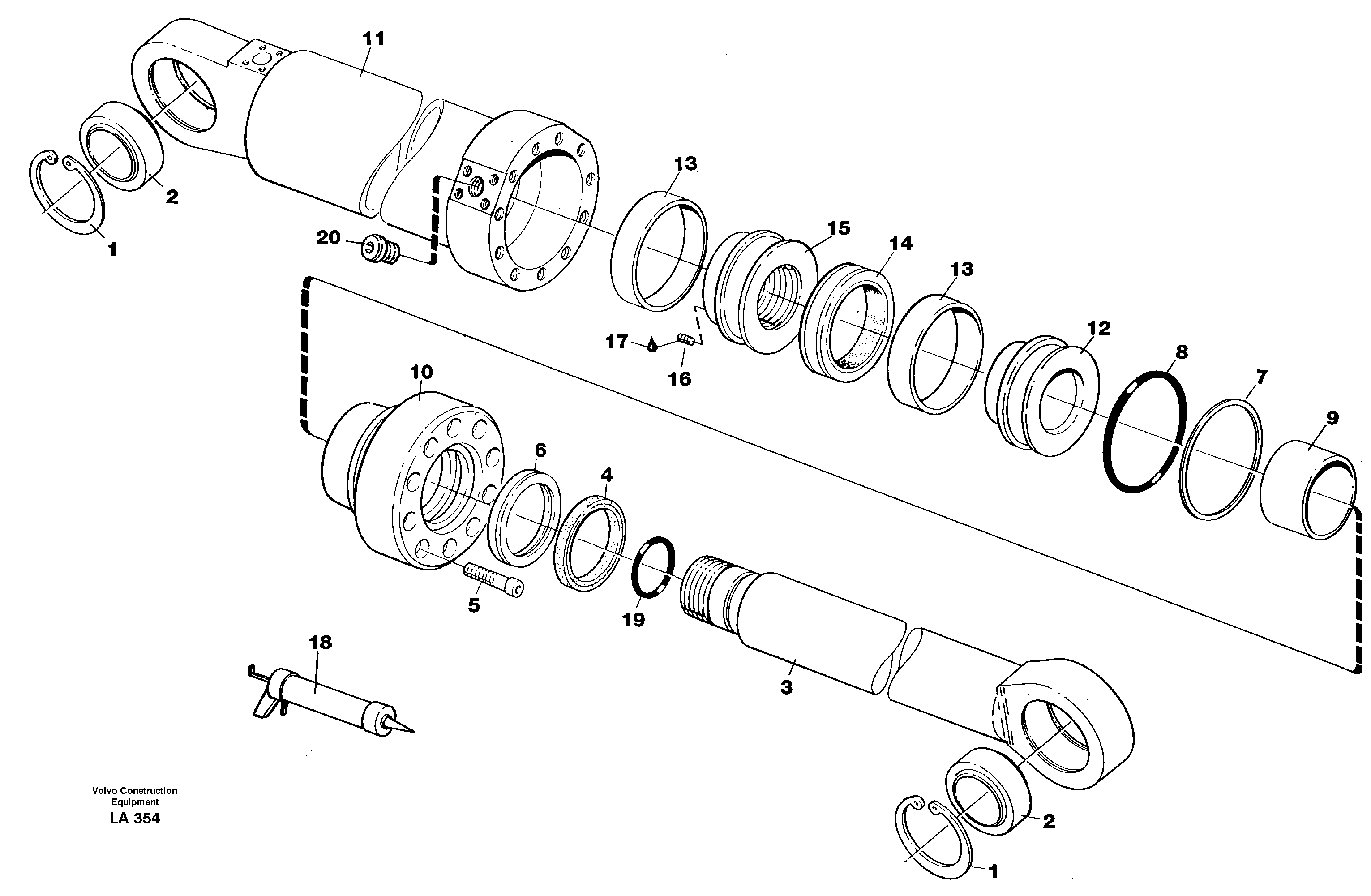 11
2
1
20
13
15
14
13
17
16
12
8
7
9
10
6
4
5
19
18
3
2
1
Volvo Construction Equipment
LA 354