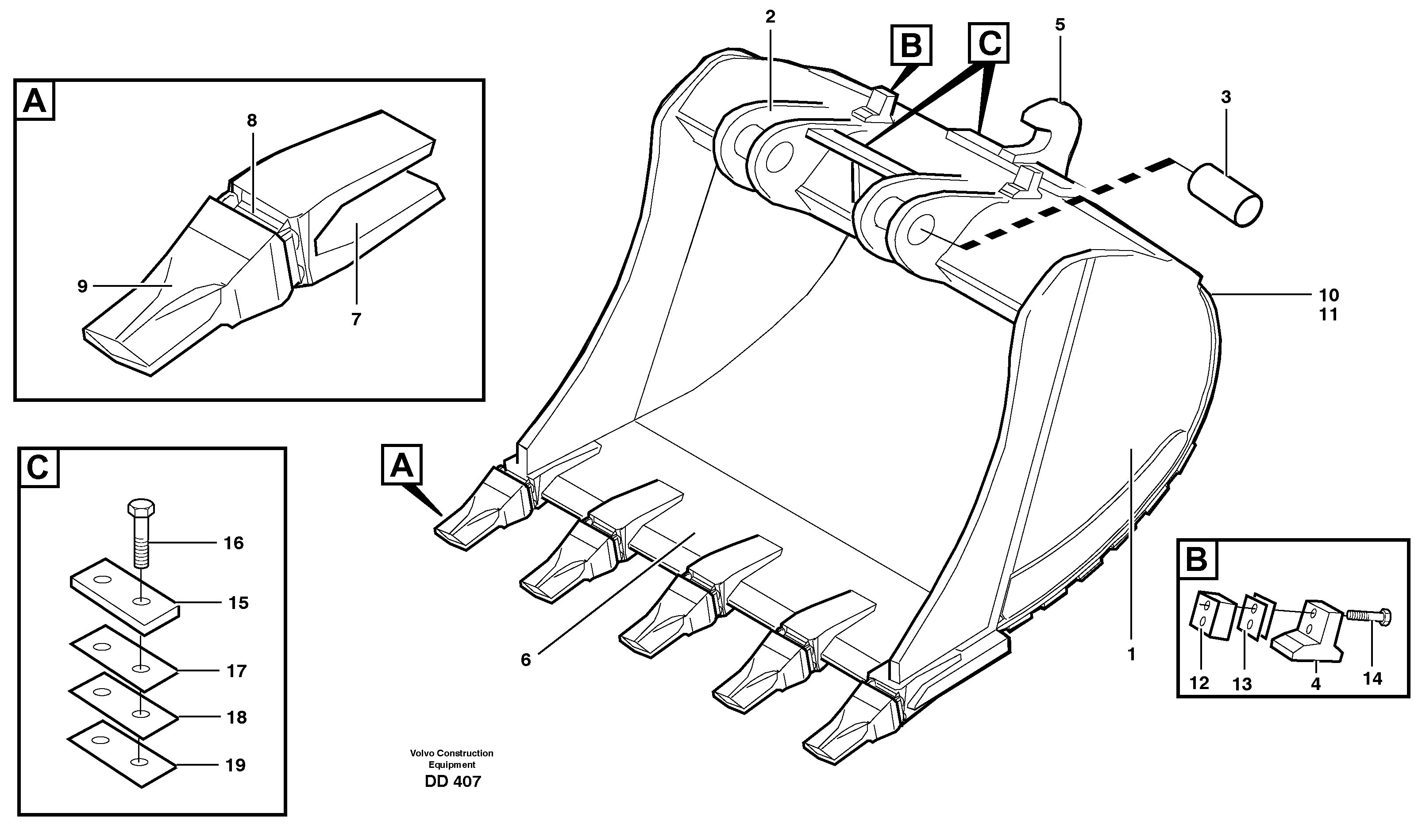 A
8
9
7

C
16
15
17
18
19

2
B
C
5
3
10
11
A
6
1

B
12
13
4
14

Volvo Construction Equipment
DD 407