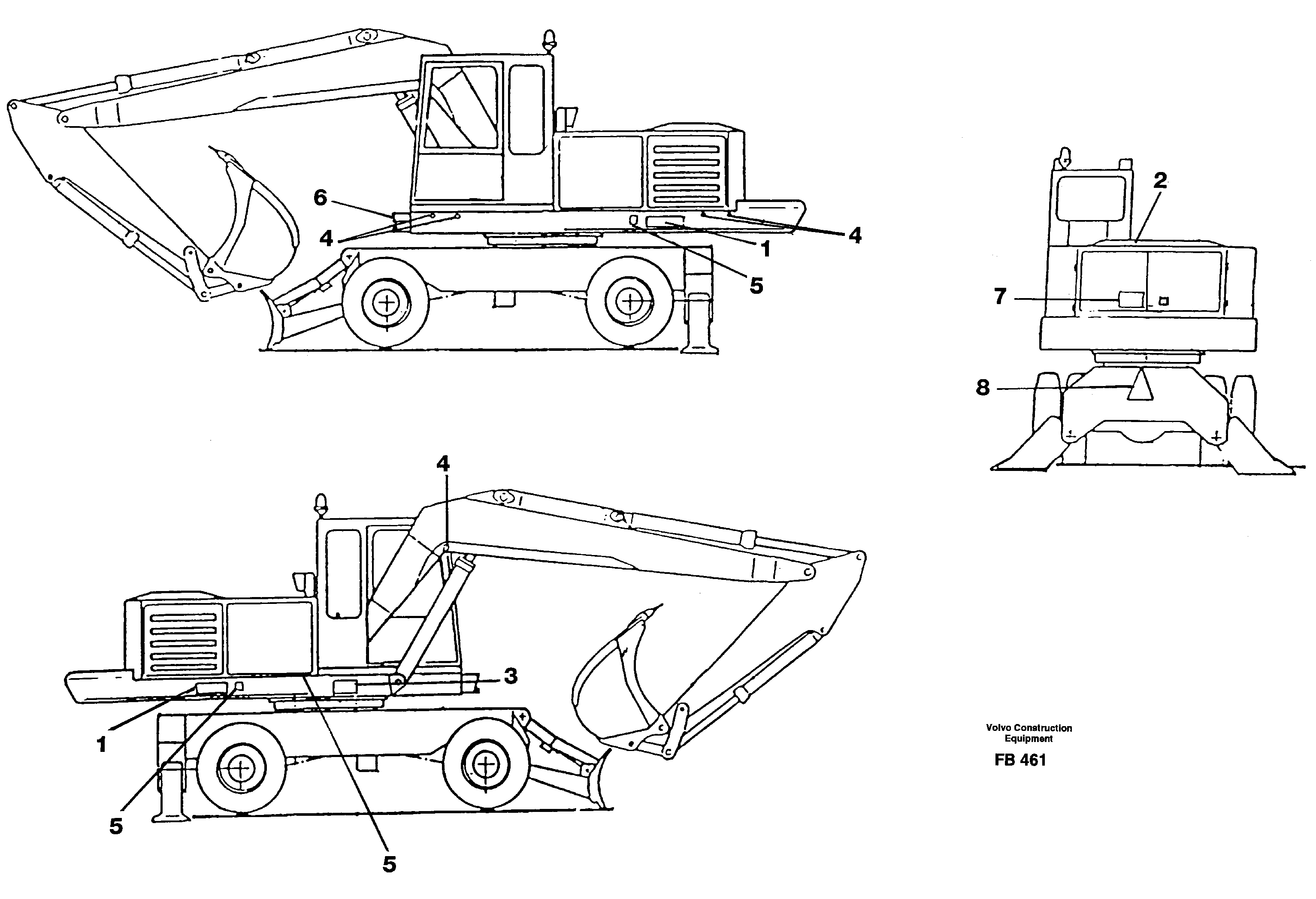 6
4
4
1
5
2
7
8
4
3
1
5
5
Volvo Construction Equipment
FB 461