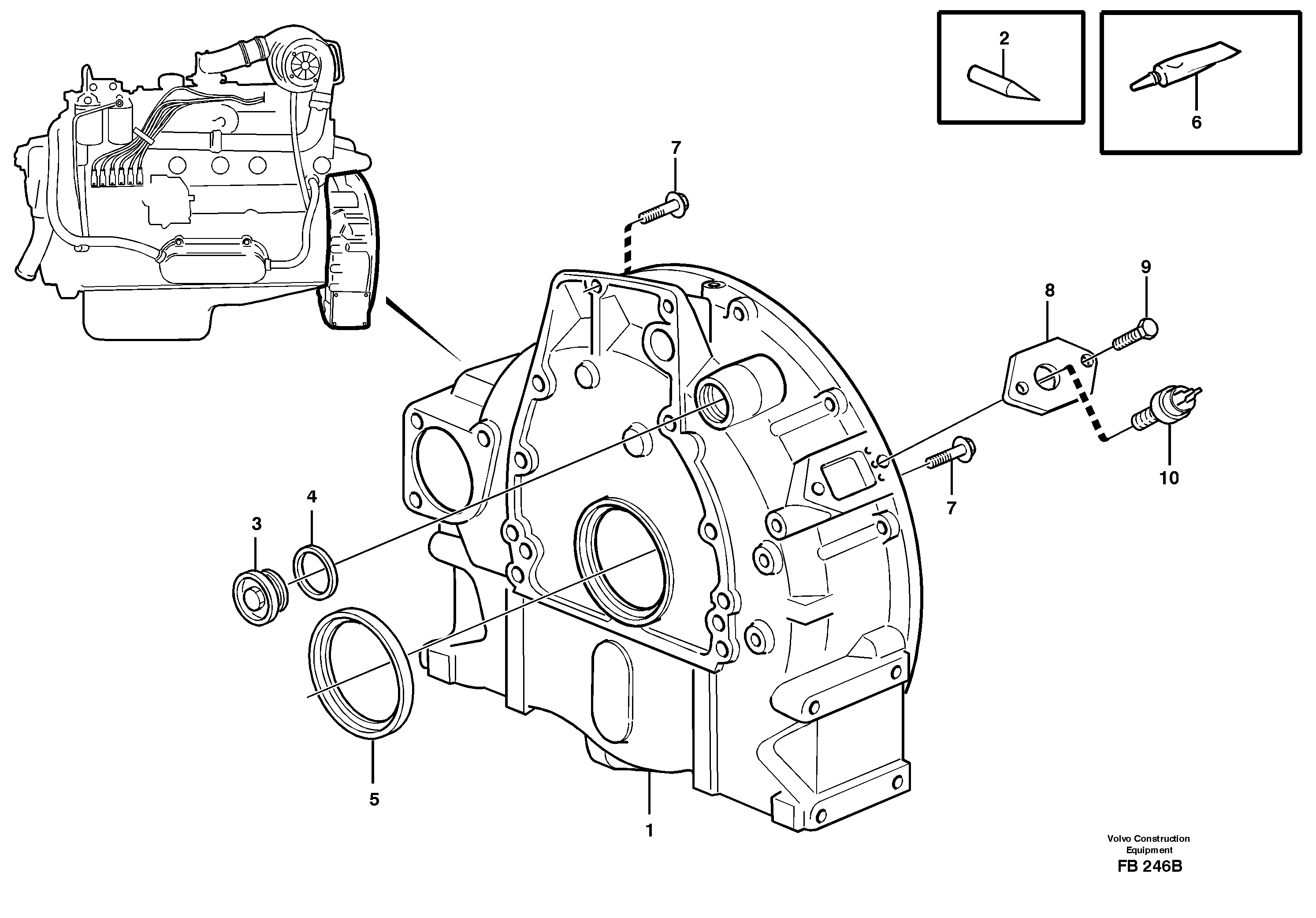 2

6

7

9

8

10

7

4

3

5

1

Volvo Construction Equipment

FB 246B