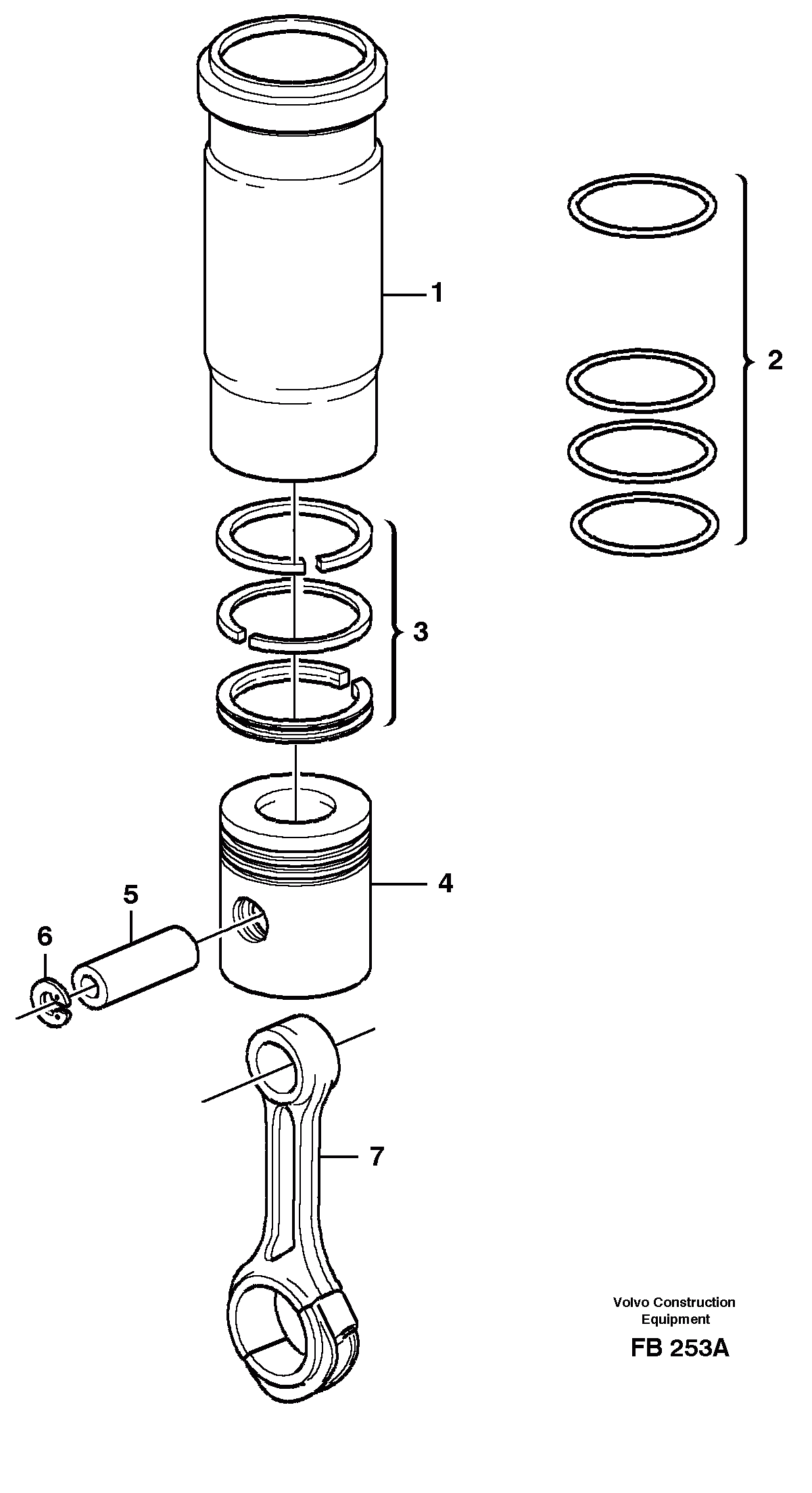 1

2

3

4

5

6

7

Volvo Construction Equipment

FB 253A